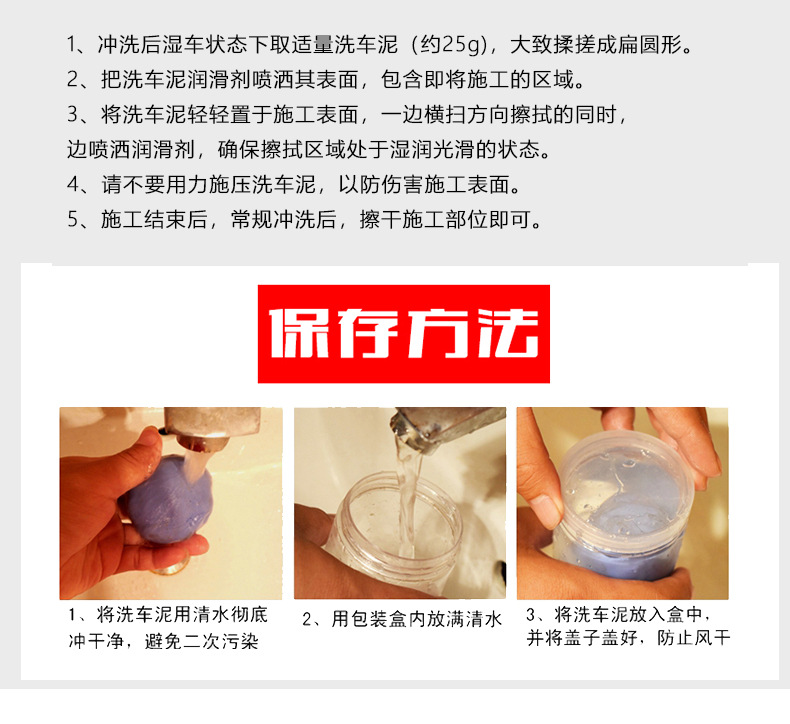 1、冲洗后湿车状态下取适量洗车泥（约25g），大致揉搓成扁圆形。

2、把洗车泥润滑剂喷洒其表面，包含即将施工的区域。

3、将洗车泥轻轻置于施工表面，一边横扫方向擦拭的同时，边喷洒润滑剂，确保擦拭区域处于湿润光滑的状态。

4、请不要用力施压洗车泥，以防伤害施工表面。

5、施工结束后，常规冲洗后，擦干施工部位即可。

保存方法

1、将洗车泥用清水彻底冲干净，避免二次污染

2、用包装盒内放满清水

3、将洗车泥放入盒中，并将盖子盖好，防止风干