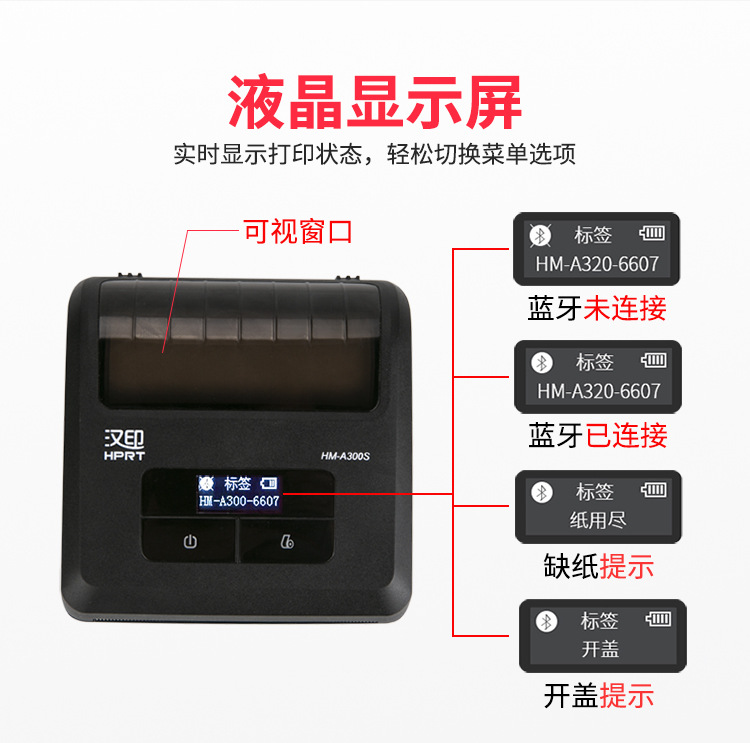 液晶显示屏
实时显示打印状态，轻松切换菜单选项

可视窗口

汉印
HPRT
HM-A300S

标签
HM-A300-6607

标签
HM-A320-6607
蓝牙未连接

标签
HM-A320-6607
蓝牙已连接

标签
纸用尽
缺纸提示

标签
开盖
开盖提示