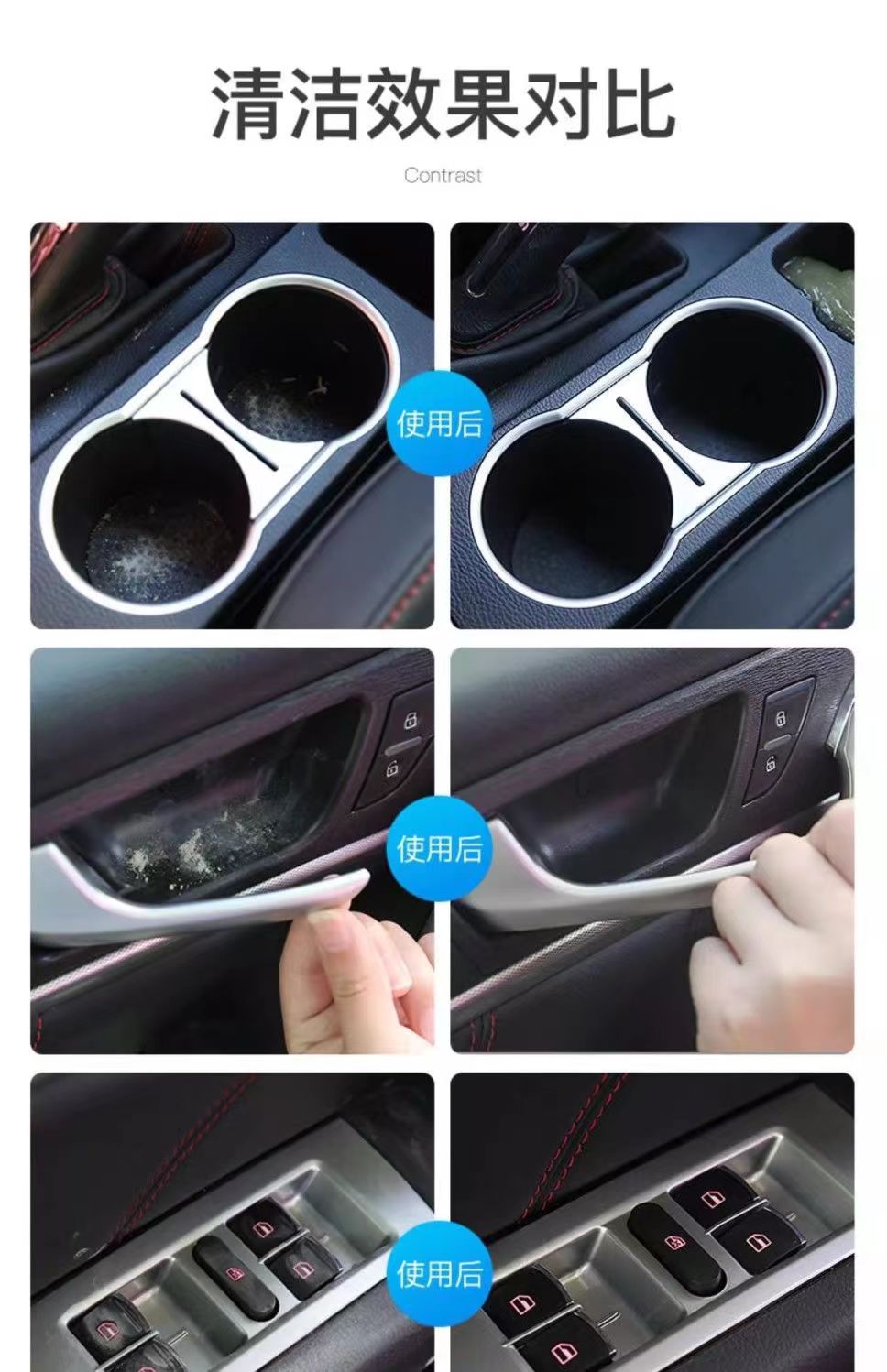 清洁效果对比

Contrast

使用后

使用后

使用后