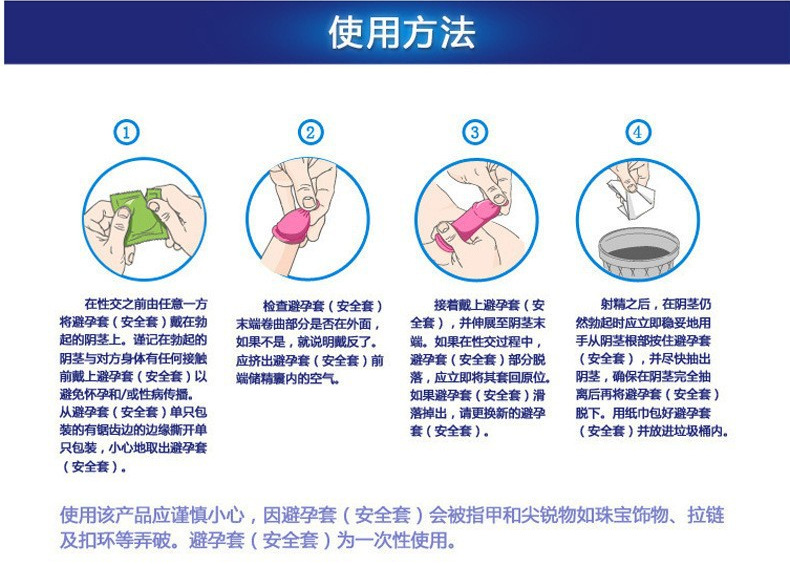 使用方法

①

在性交之前由任意一方将避孕套（安全套）戴在勃起的阴茎上。谨记在勃起的阴茎与对方身体有任何接触前戴上避孕套（安全套）以避免怀孕和/或性病传播。从避孕套（安全套）单只包装的有锯齿边的边缘撕开单只包装，小心地取出避孕套（安全套）。

②

检查避孕套（安全套）末端卷曲部分是否在外面，如果不是，就说明戴反了。应挤出避孕套（安全套）前端储精囊内的空气。

③

接着戴上避孕套（安全套），并伸展至阴茎末端。如果在性交过程中，避孕套（安全套）部分脱落，应立即将其套回原位。如果避孕套（安全套）滑落掉出，请更换新的避孕套（安全套）。

④

射精之后，在阴茎仍然勃起时应立即稳妥地用手从阴茎根部按住避孕套（安全套），并尽快抽出阴茎，确保在阴茎完全抽离后再将避孕套（安全套）脱下。用纸巾包好避孕套（安全套）并放进垃圾桶内。

使用该产品应谨慎小心，因避孕套（安全套）会被指甲和尖锐物如珠宝饰物、拉链及扣环等弄破。避孕套（安全套）为一次性使用。