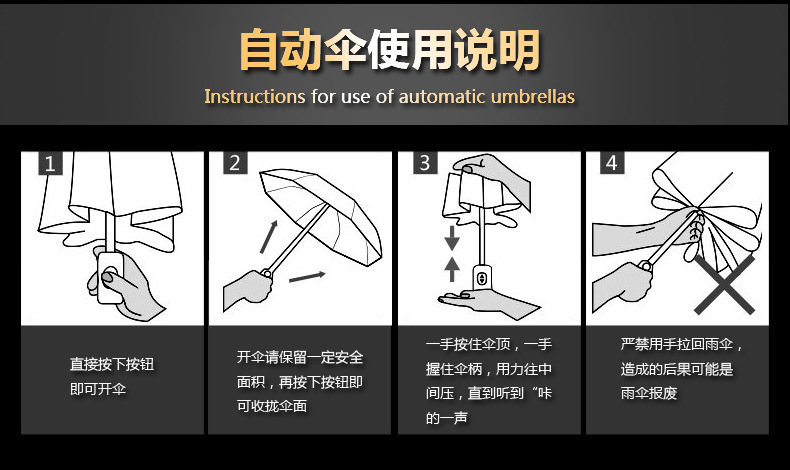 自动伞使用说明

Instructions for use of automatic umbrellas

1

直接按下按钮即可开伞

2

开伞请保留一定安全面积，再按下按钮即可收拢伞面

3

一手按住伞顶，一手握住伞柄，用力往中间压，直到听到“咔的一声

4

严禁用手拉回雨伞，造成的后果可能是雨伞报废