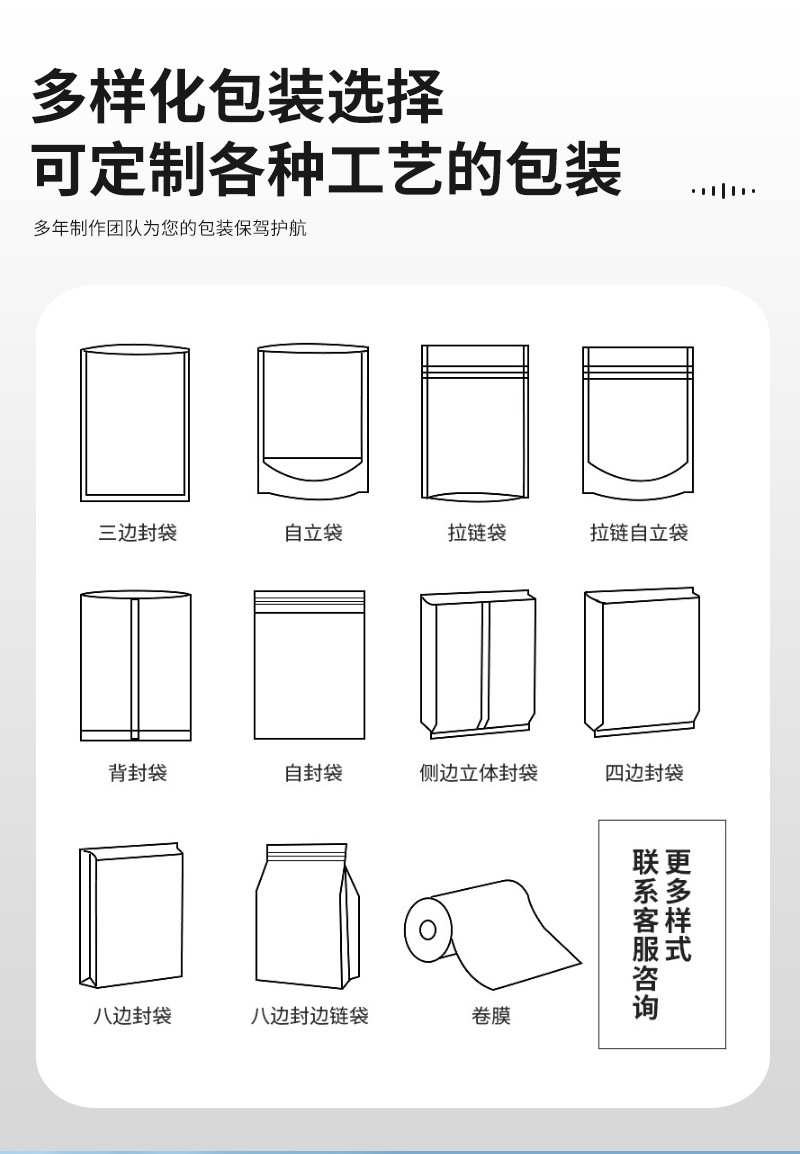 多样化包装选择
可定制各种工艺的包装

多年制作团队为您的包装保驾护航

三边封袋
自立袋
拉链袋
拉链自立袋

背封袋
自封袋
侧边立体封袋
四边封袋

八边封袋
八边封边链袋
卷膜

更多样式
联系客服咨询