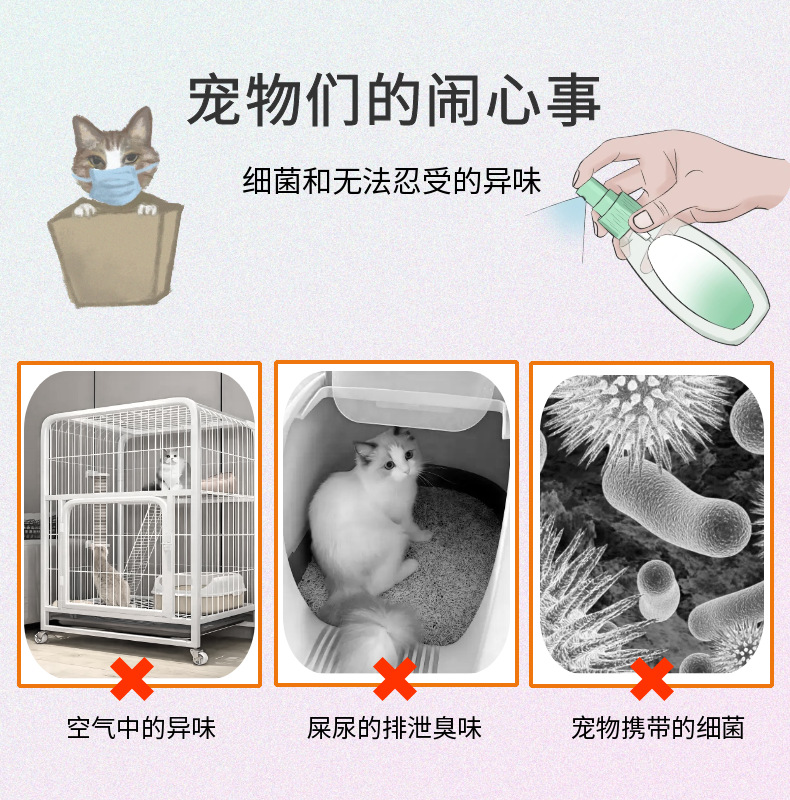 宠物们的闹心事

细菌和无法忍受的异味

空气中的异味

屎尿的排泄臭味

宠物携带的细菌