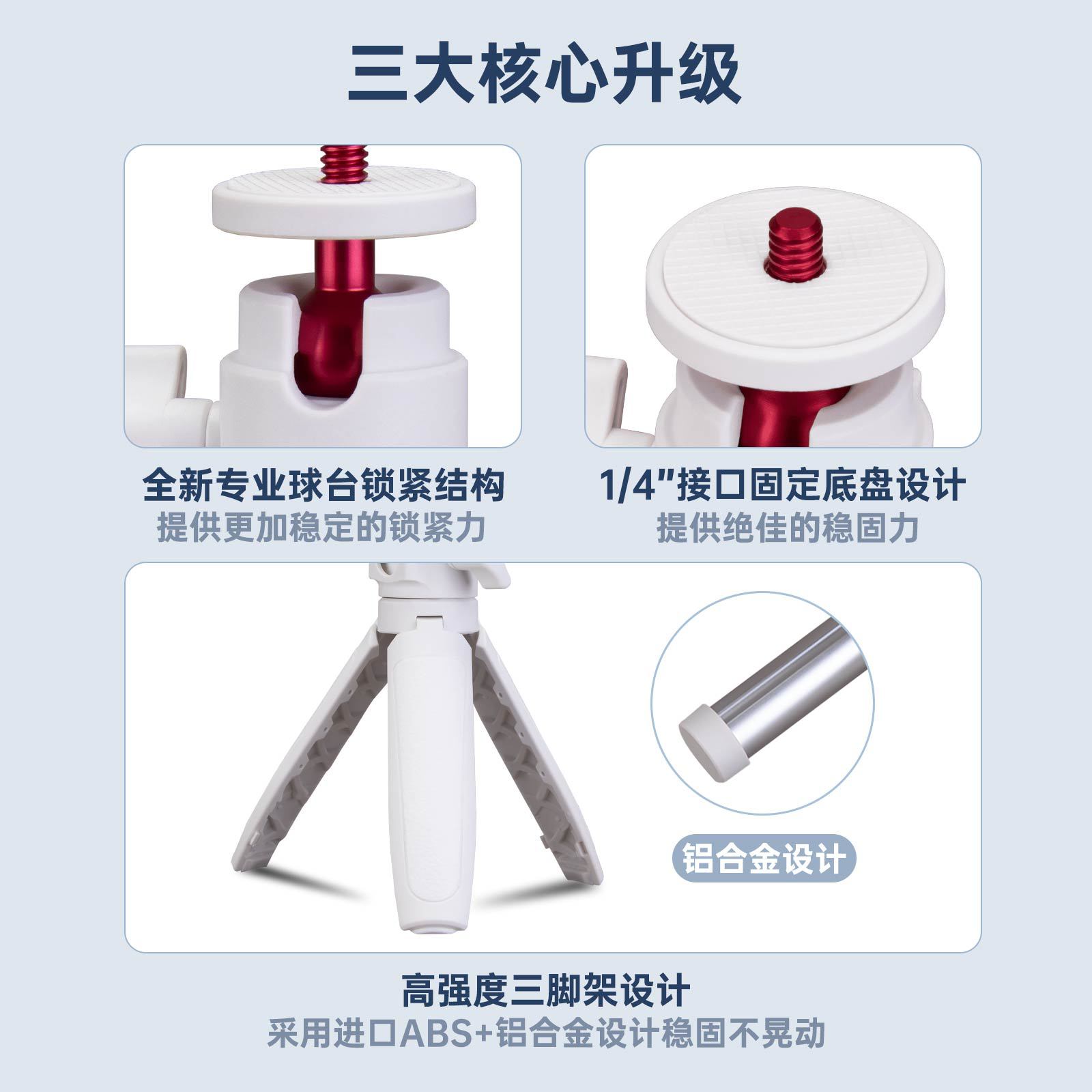 三大核心升级

全新专业球台锁紧结构
提供更加稳定的锁紧力

1/4"接口固定底盘设计
提供绝佳的稳固力

铝合金设计

高强度三脚架设计
采用进口ABS+铝合金设计稳固不晃动