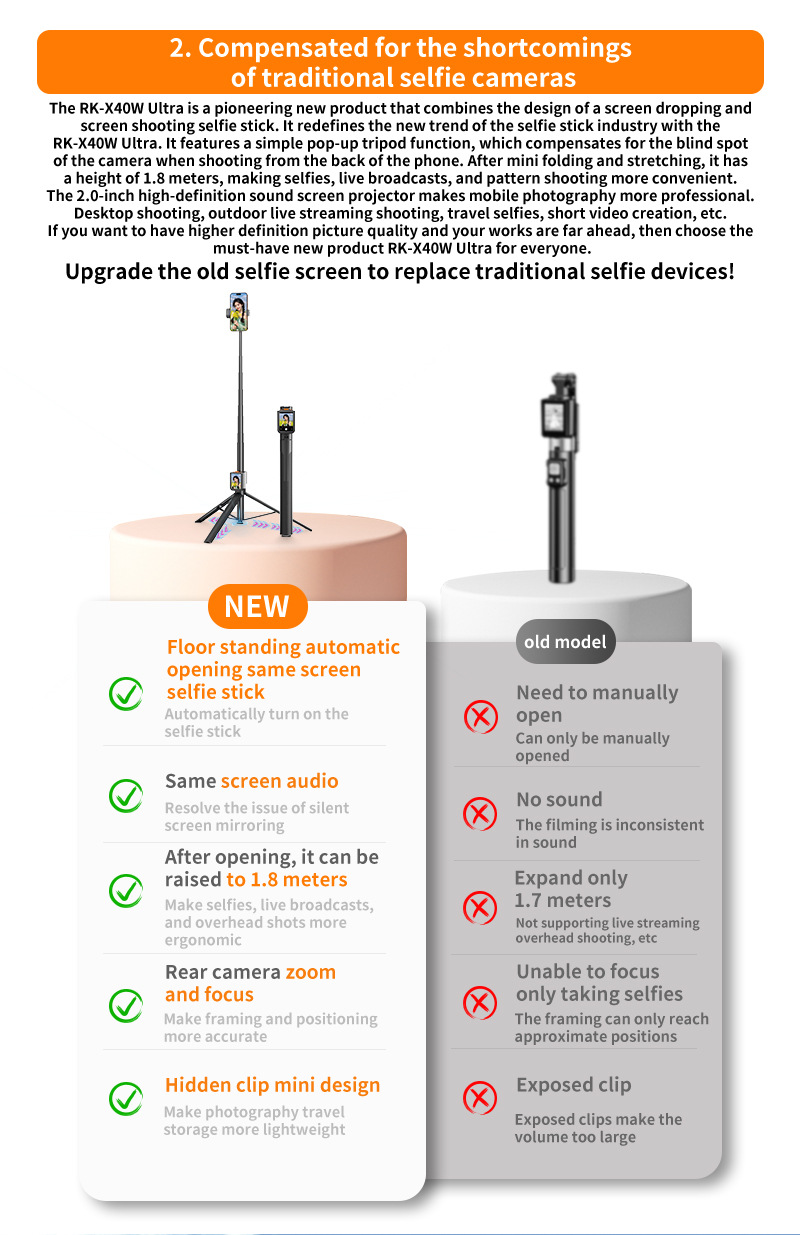 2. Compensated for the shortcomings of traditional selfie cameras

The RK-X40W Ultra is a pioneering new product that combines the design of a screen dropping and screen shooting selfie stick. It redefines the new trend of the selfie stick industry with the RK-X40W Ultra. It features a simple pop-up tripod function, which compensates for the blind spot of the camera when shooting from the back of the phone. After mini folding and stretching, it has a height of 1.8 meters, making selfies, live broadcasts, and pattern shooting more convenient. The 2.0-inch high-definition sound screen projector makes mobile photography more professional. Desktop shooting, outdoor live streaming shooting, travel selfies, short video creation, etc. If you want to have higher definition picture quality and your works are far ahead, then choose the must-have new product RK-X40W Ultra for everyone.

Upgrade the old selfie screen to replace traditional selfie devices!

NEW

Floor standing automatic opening same screen selfie stick
Automatically turn on the selfie stick

Same screen audio
Resolve the issue of silent screen mirroring

After opening, it can be raised to 1.8 meters
Make selfies, live broadcasts, and overhead shots more ergonomic

Rear camera zoom and focus
Make framing and positioning more accurate

Hidden clip mini design
Make photography travel storage more lightweight

old model

Need to manually open
Can only be manually opened

No sound
The filming is inconsistent in sound

Expand only 1.7 meters
Not supporting live streaming overhead shooting, etc

Unable to focus only taking selfies
The framing can only reach approximate positions

Exposed clip
Exposed clips make the volume too large