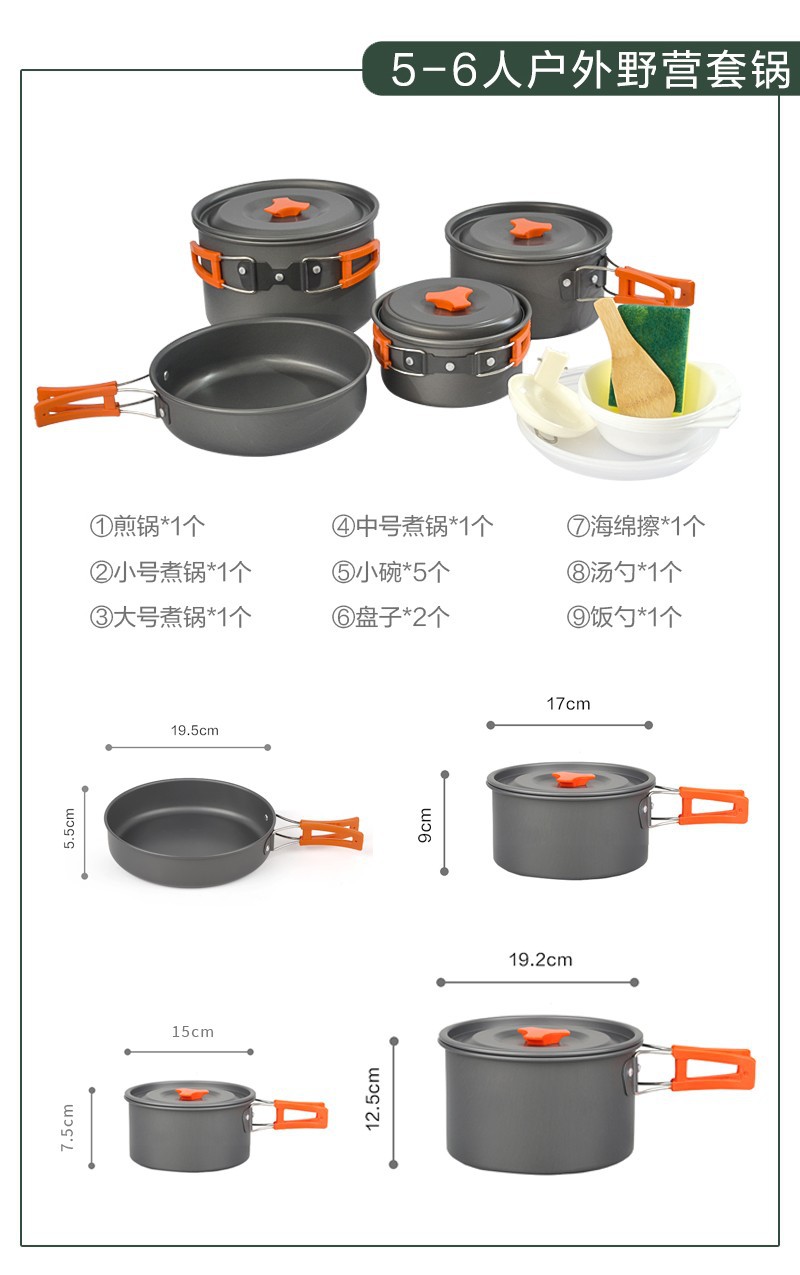 5-6人户外野营套锅

①煎锅*1个
②小号煮锅*1个
③大号煮锅*1个

④中号煮锅*1个
⑤小碗*5个
⑥盘子*2个

⑦海绵擦*1个
⑧汤勺*1个
⑨饭勺*1个

19.5cm
5.5cm

17cm
9cm

15cm
7.5cm

19.2cm
12.5cm