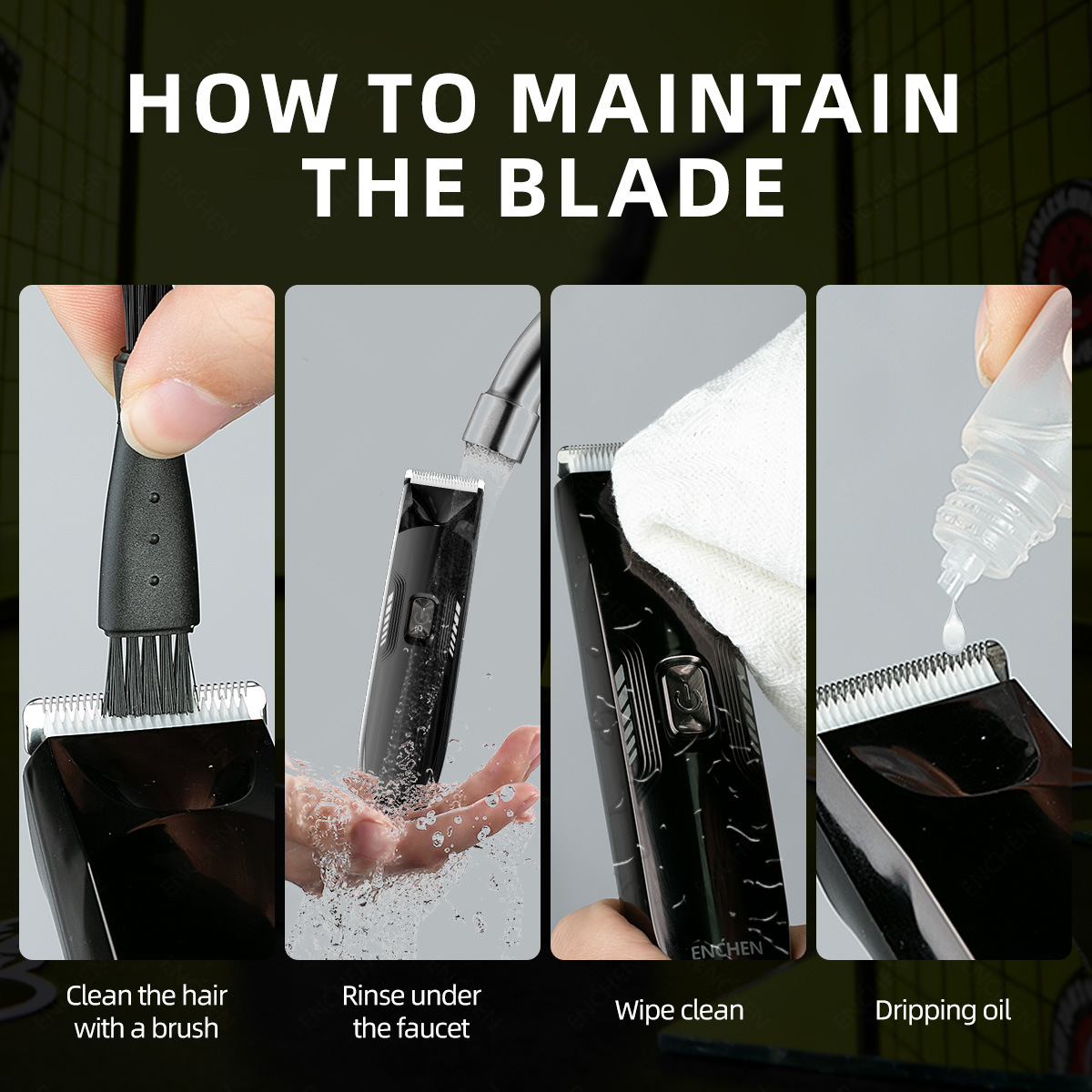 HOW TO MAINTAIN THE BLADE

ENCHEN

Clean the hair with a brush

Rinse under the faucet

Wipe clean

Dripping oil