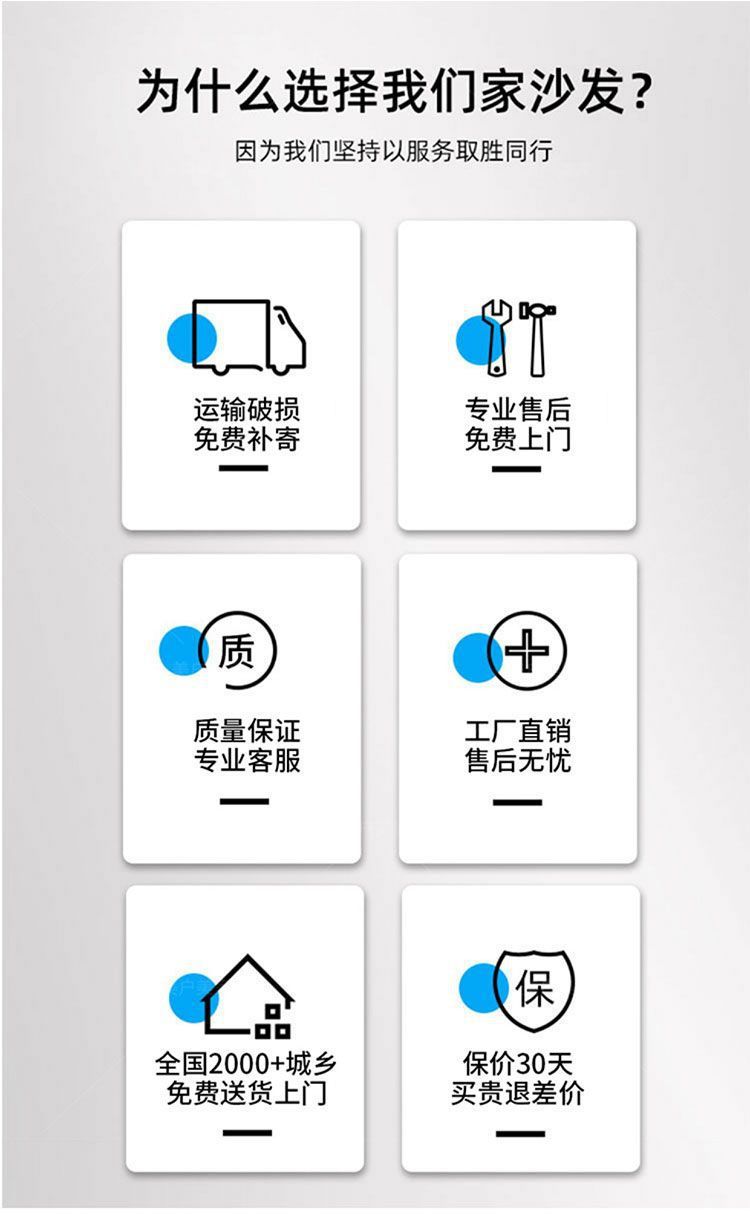 为什么选择我们家沙发?

因为我们坚持以服务取胜同行

运输破损
免费补寄

专业售后
免费上门

质

质量保证
专业客服

工厂直销
售后无忧

全国2000+城乡
免费送货上门

保

保价30天
买贵退差价