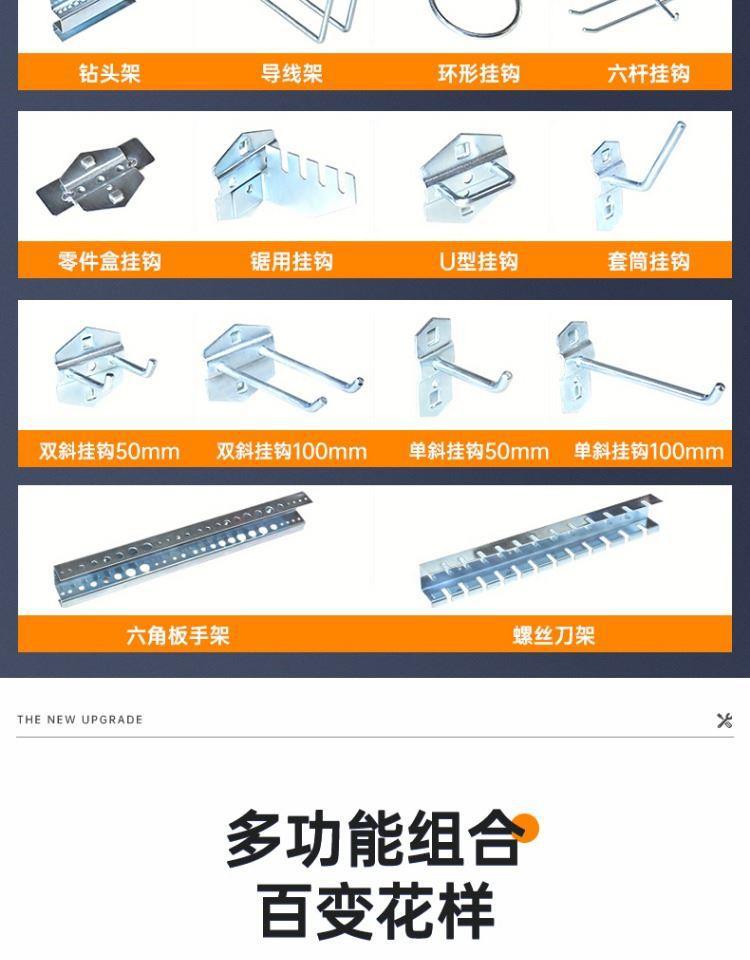 钻头架 导线架 环形挂钩 六杆挂钩

零件盒挂钩 锯用挂钩 U型挂钩 套筒挂钩

双斜挂钩50mm 双斜挂钩100mm 单斜挂钩50mm 单斜挂钩100mm

六角板手架 螺丝刀架

THE NEW UPGRADE

多功能组合
百变花样