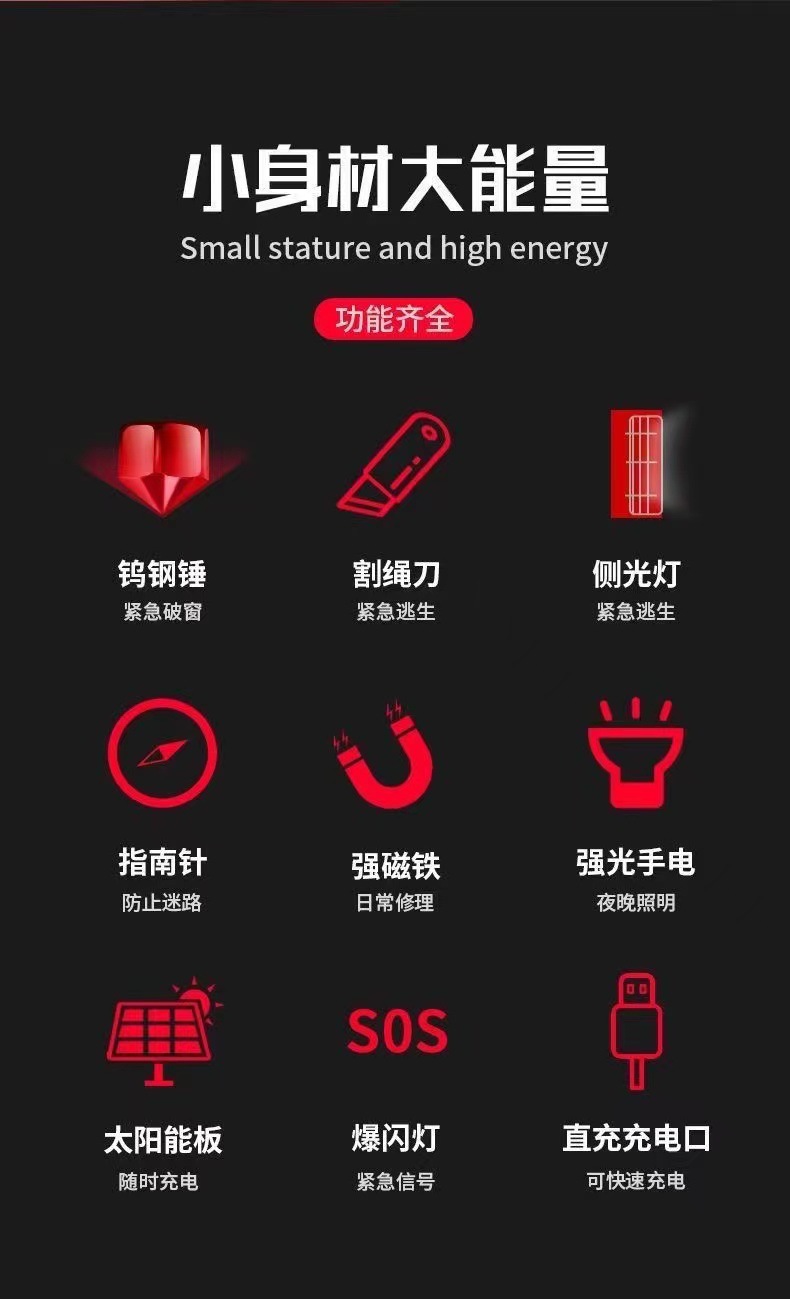 小身材大能量

Small stature and high energy

功能齐全

钨钢锤
紧急破窗

割绳刀
紧急逃生

侧光灯
紧急逃生

指南针
防止迷路

强磁铁
日常修理

强光手电
夜晚照明

太阳能板
随时充电

SOS

爆闪灯
紧急信号

直充充电口
可快速充电