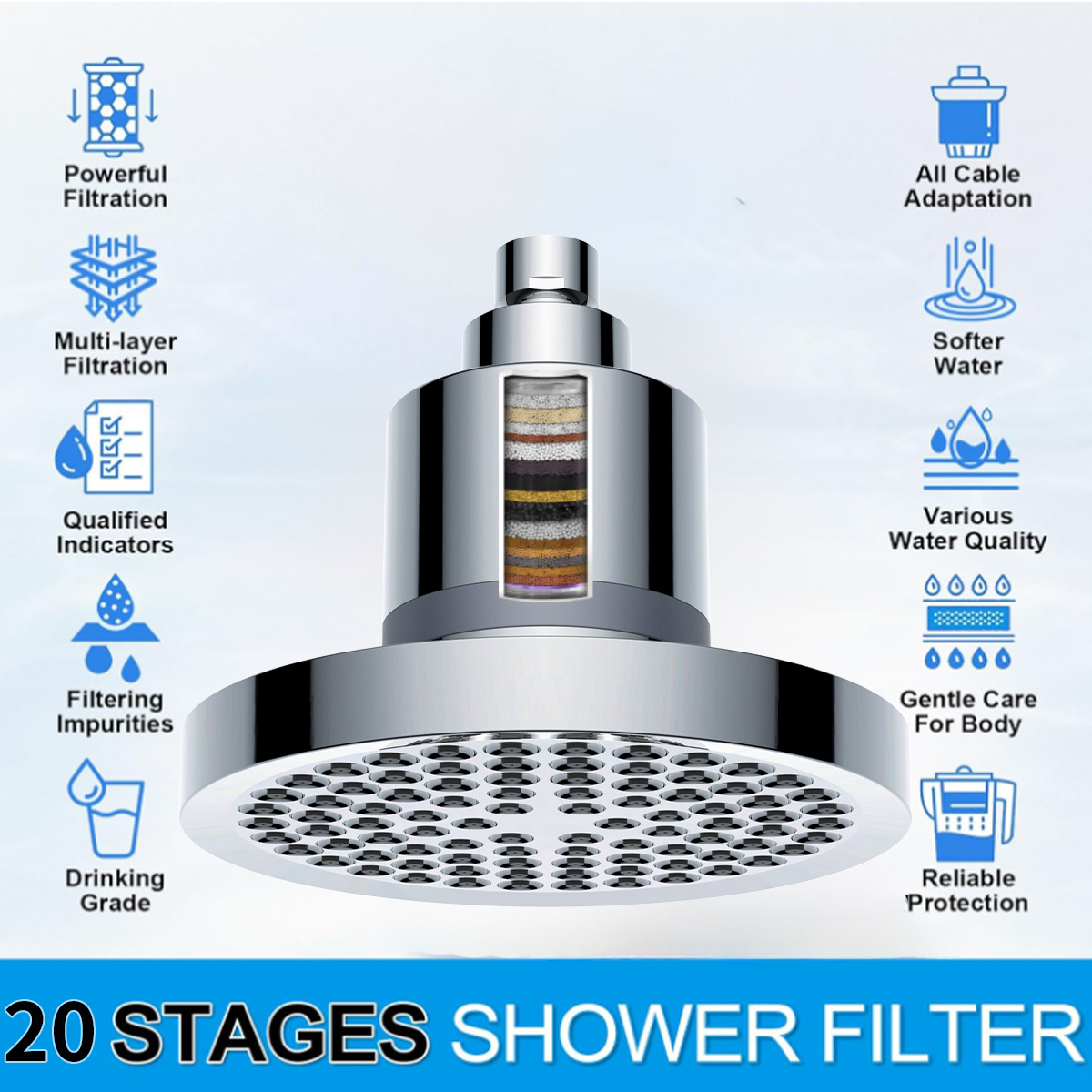 Powerful Filtration

Multi-layer Filtration

Qualified Indicators

Filtering Impurities

Drinking Grade

All Cable Adaptation

Softer Water

Various Water Quality

Gentle Care For Body

Reliable Protection

20 STAGES SHOWER FILTER