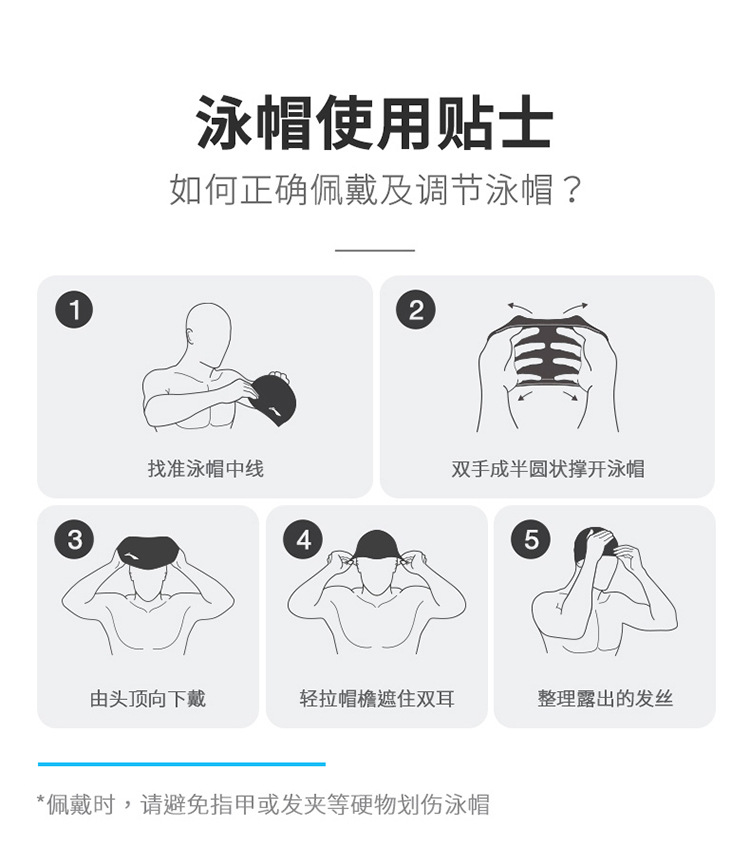 泳帽使用贴士

如何正确佩戴及调节泳帽？

1
找准泳帽中线

2
双手成半圆状撑开泳帽

3
由头顶向下戴

4
轻拉帽檐遮住双耳

5
整理露出的发丝

*佩戴时，请避免指甲或发夹等硬物划伤泳帽