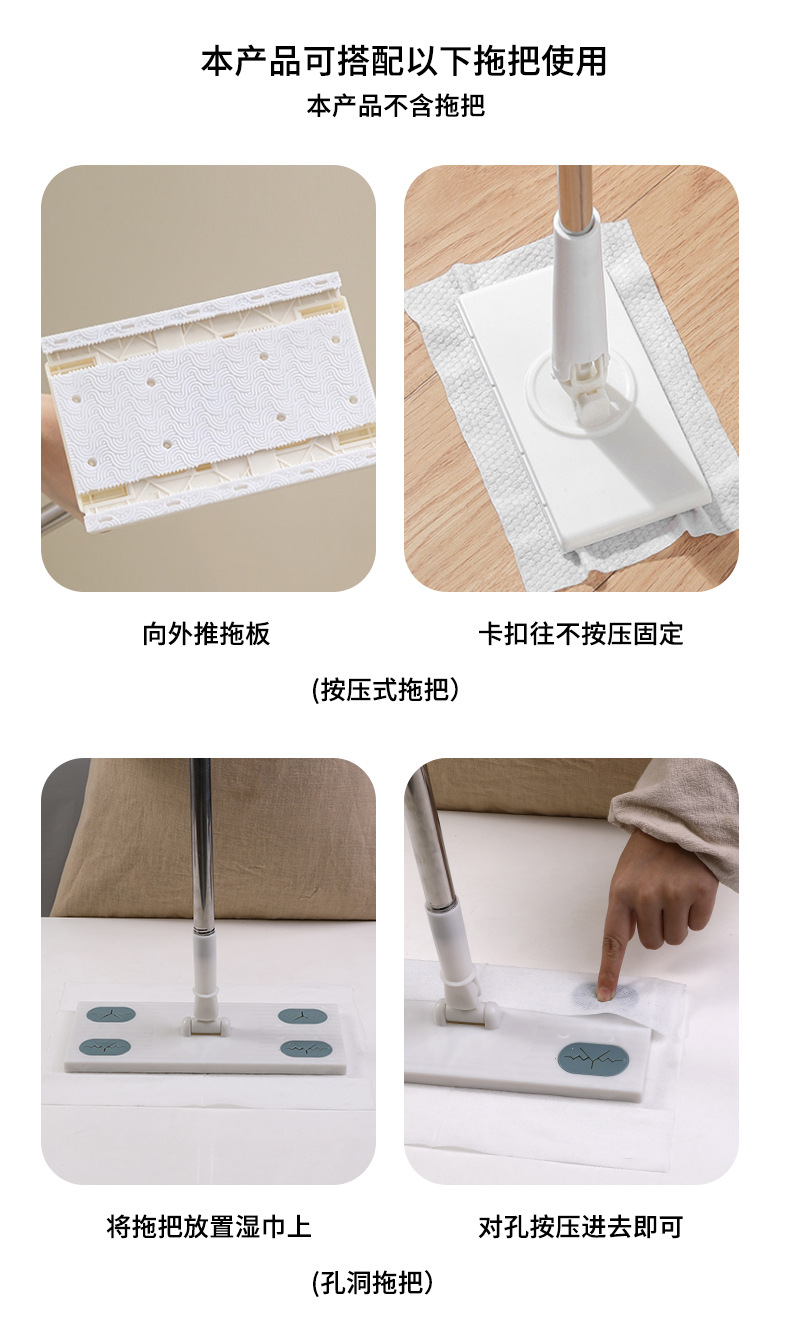 本产品可搭配以下拖把使用

本产品不含拖把

向外推拖板

卡扣往不按压固定

(按压式拖把)

将拖把放置湿巾上

对孔按压进去即可

(孔洞拖把)