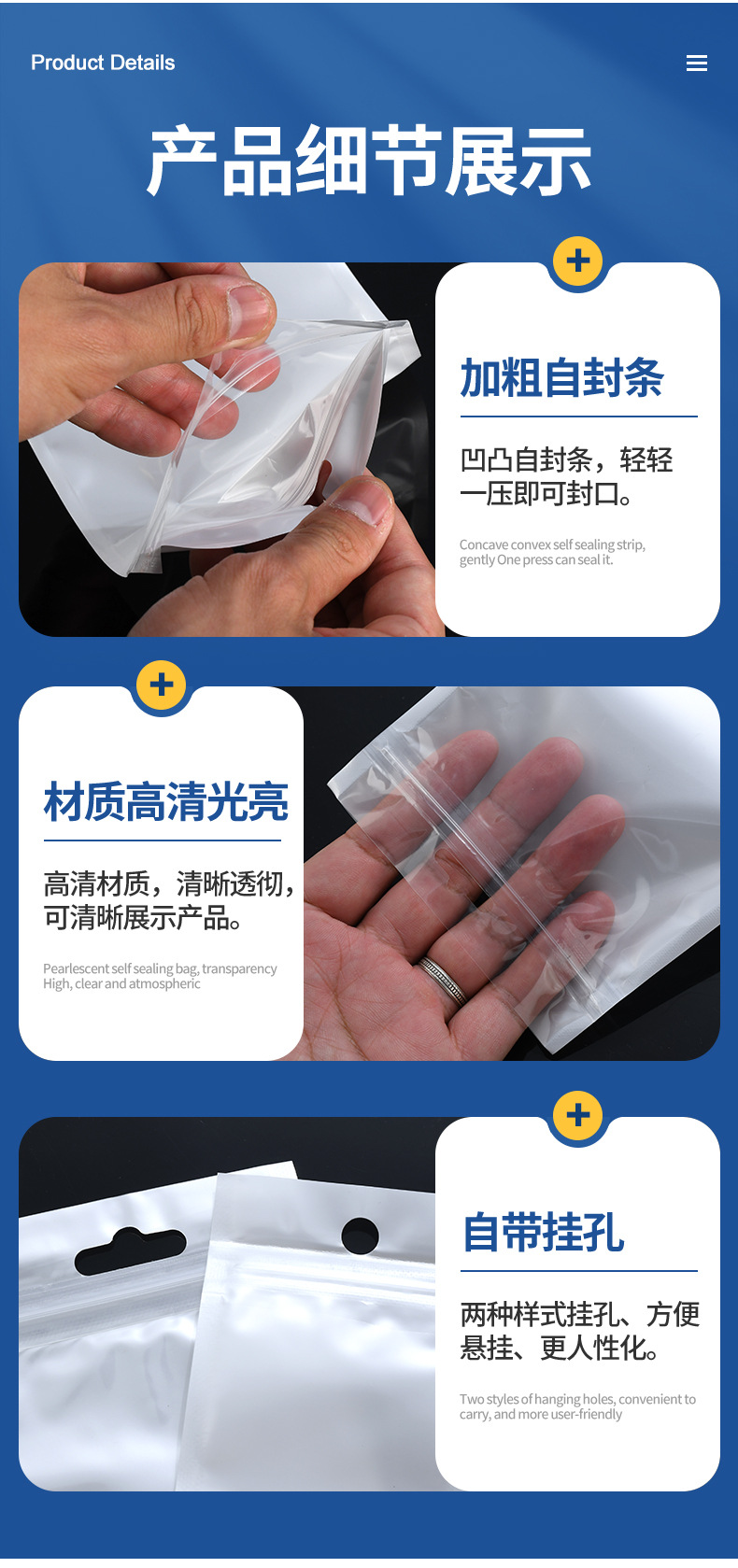 Product Details

产品细节展示

加粗自封条

凹凸自封条，轻轻一压即可封口。

Concave convex self sealing strip, gently One press can seal it.

材质高清光亮

高清材质，清晰透彻，可清晰展示产品。

Pearlescent self sealing bag, transparency High, clear and atmospheric

自带挂孔

两种样式挂孔、方便悬挂、更人性化。

Two styles of hanging holes, convenient to carry, and more user-friendly