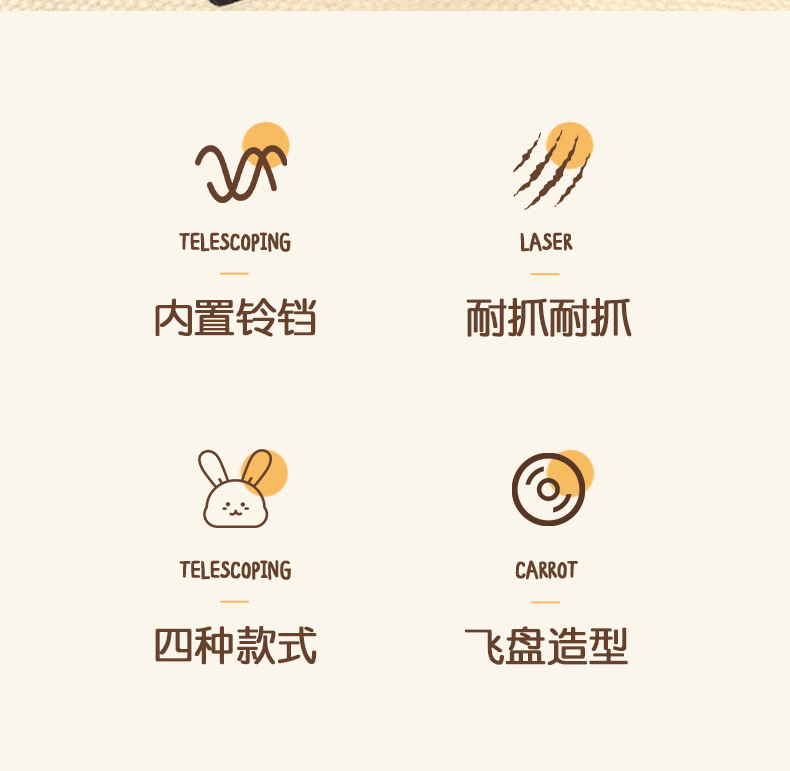 TELESCOPING

内置铃铛

LASER

耐抓耐抓

TELESCOPING

四种款式

CARROT

飞盘造型