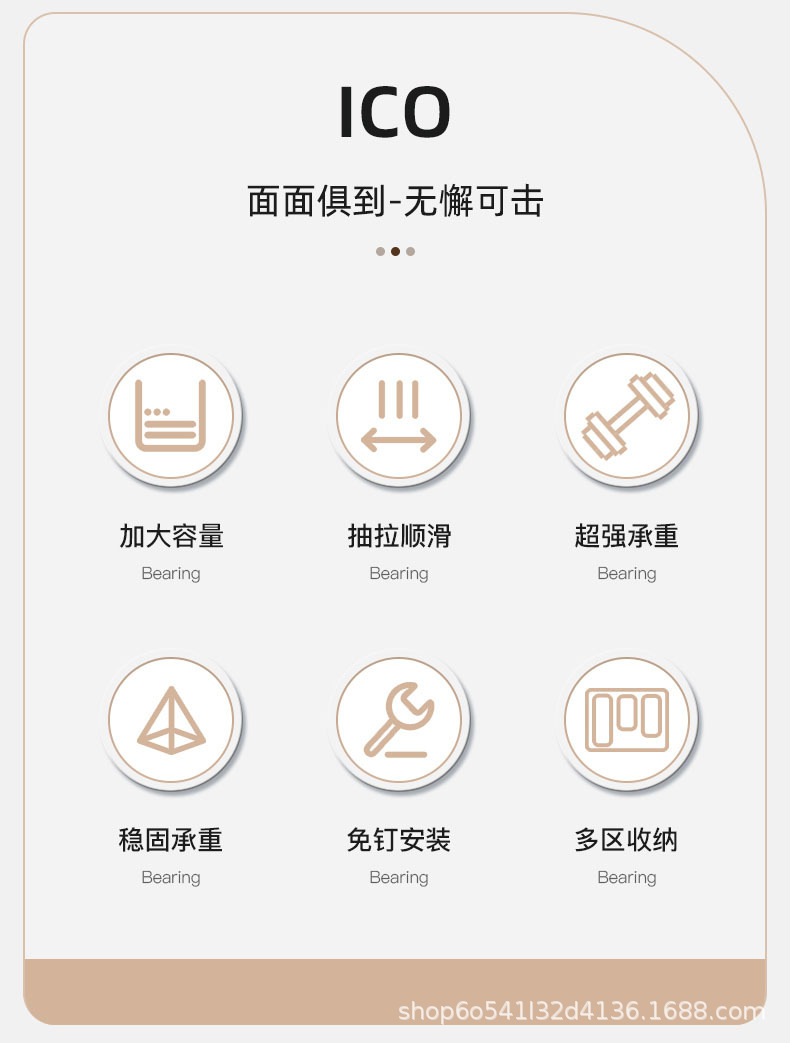 ICO

面面俱到-无懈可击

加大容量
Bearing

抽拉顺滑
Bearing

超强承重
Bearing

稳固承重
Bearing

免钉安装
Bearing

多区收纳
Bearing

shop6o541l32d4136.1688.com