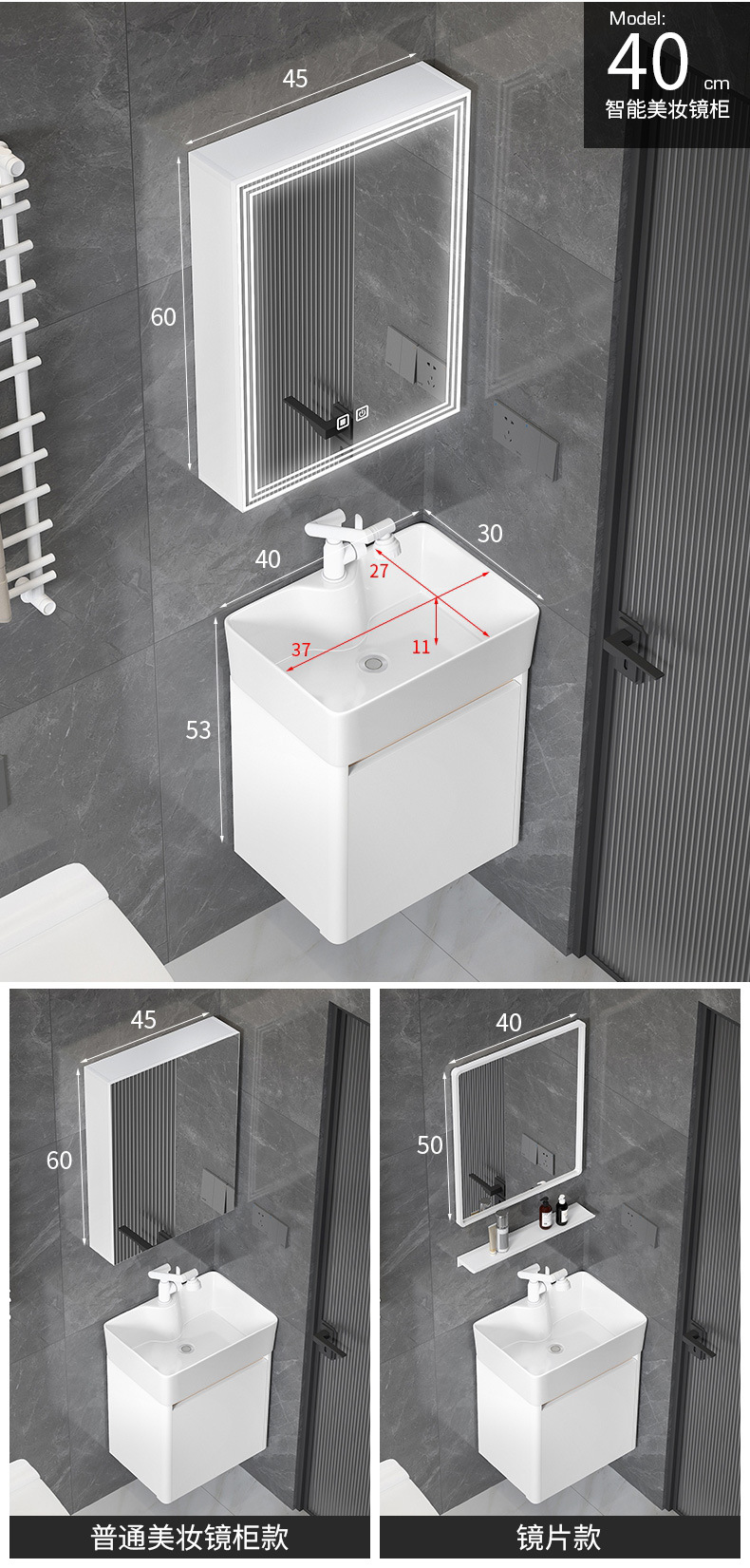 Model:
40 cm
智能美妆镜柜

45
60

40
30
27
37
11
53

45
60

普通美妆镜柜款

40
50

镜片款