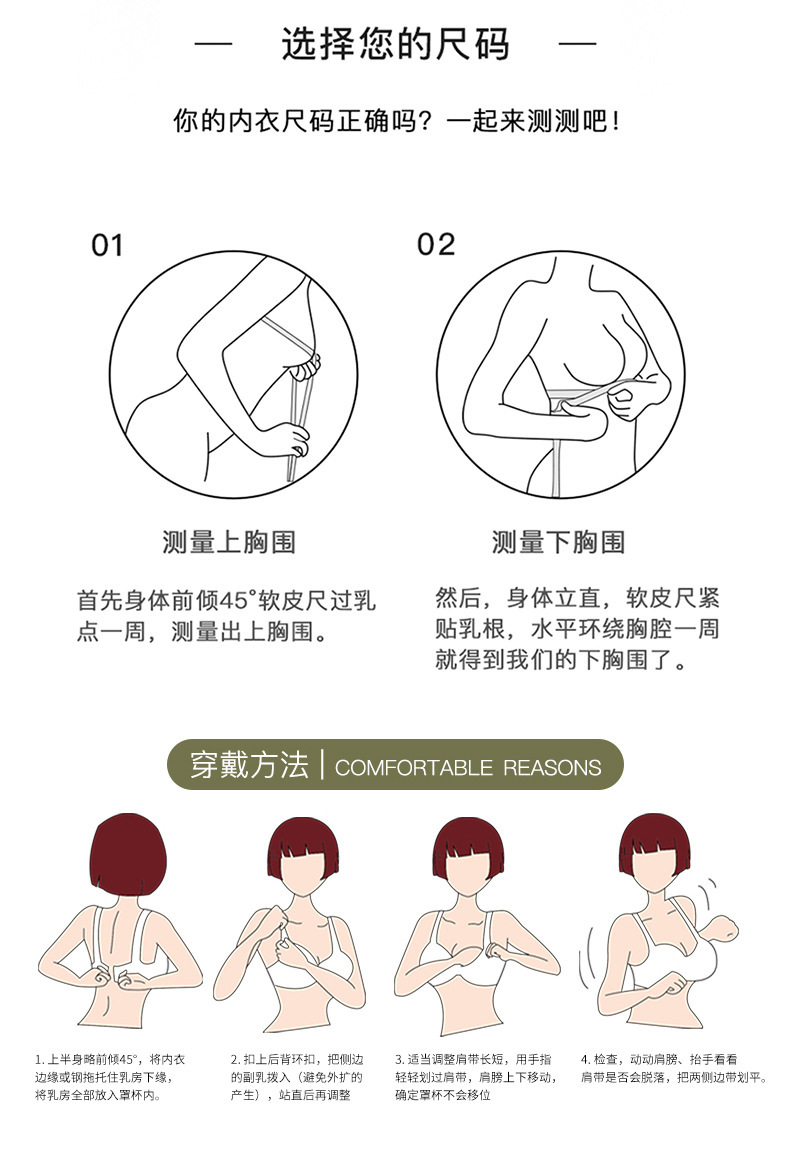 — 选择您的尺码 —

你的内衣尺码正确吗？一起来测测吧！

01

测量上胸围

首先身体前倾45°软皮尺过乳点一周，测量出上胸围。

02

测量下胸围

然后，身体立直，软皮尺紧贴乳根，水平环绕胸腔一周就得到我们的下胸围了。

穿戴方法 | COMFORTABLE REASONS

1. 上半身略前倾45°，将内衣边缘或钢拖托住乳房下缘，将乳房全部放入罩杯内。

2. 扣上后背环扣，把侧边的副乳拨入（避免外扩的产生），站直后再调整

3. 适当调整肩带长短，用手指轻轻划过肩带，肩膀上下移动，确定罩杯不会移位

4. 检查，动动肩膀、抬手看看肩带是否会脱落，把两侧边带划平。