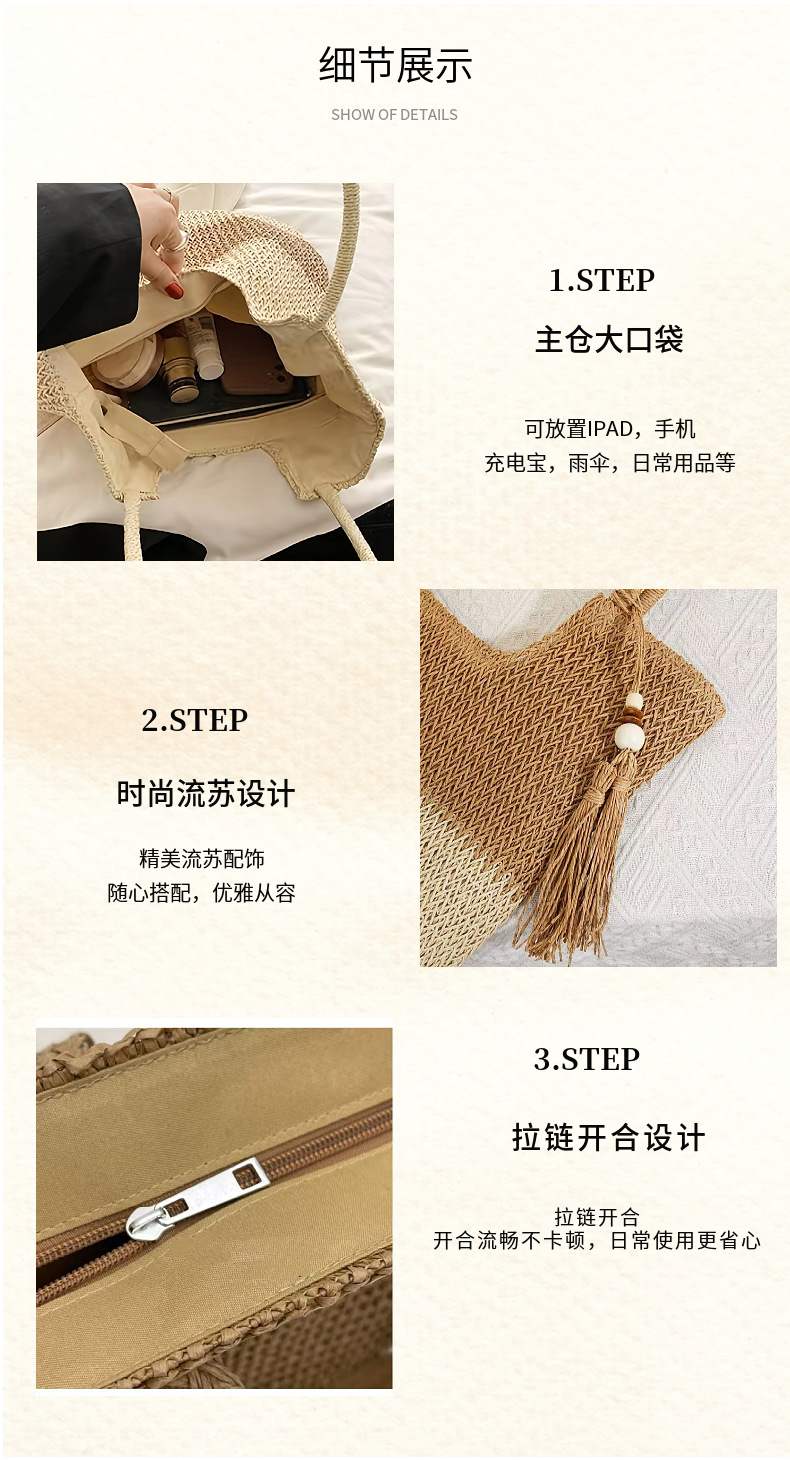 细节展示
SHOW OF DETAILS

1.STEP
主仓大口袋

可放置IPAD，手机
充电宝，雨伞，日常用品等

2.STEP
时尚流苏设计

精美流苏配饰
随心搭配，优雅从容

3.STEP
拉链开合设计

拉链开合
开合流畅不卡顿，日常使用更省心