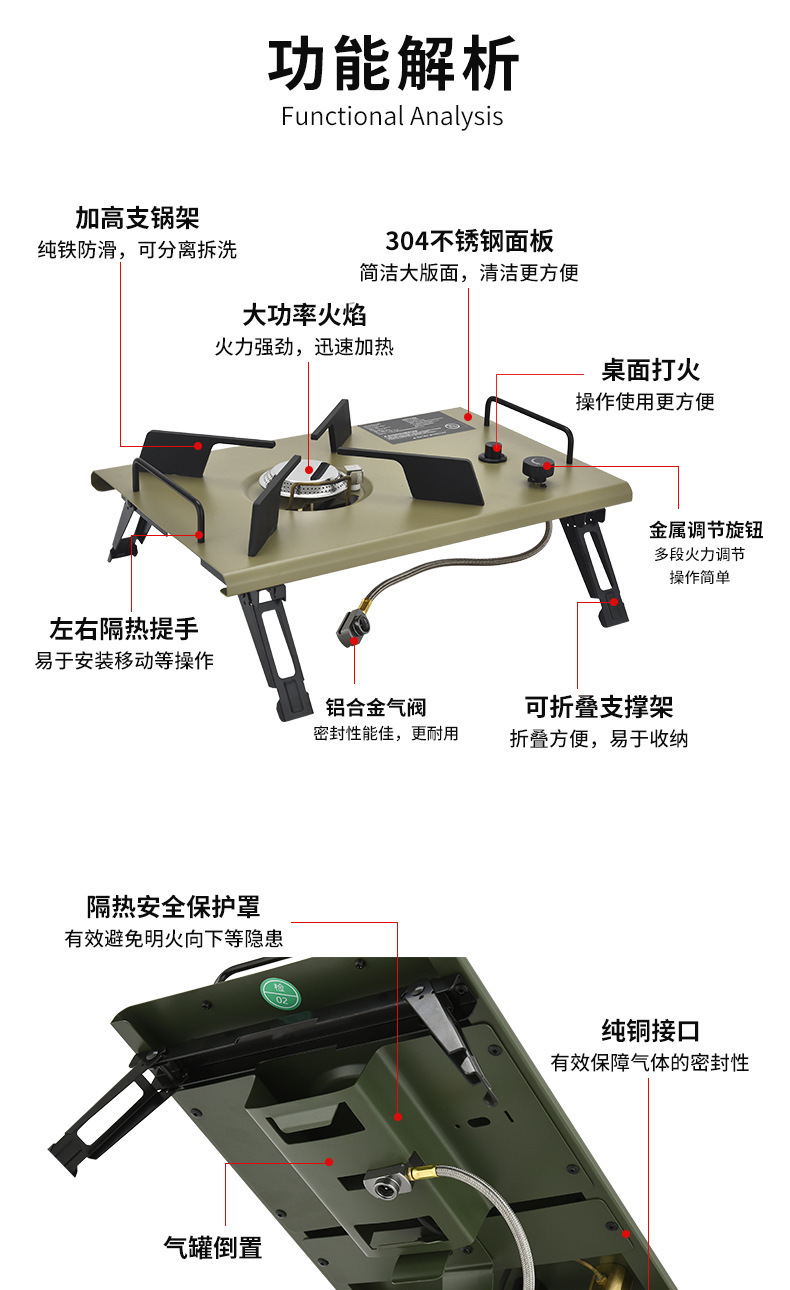 功能解析
Functional Analysis

加高支锅架
纯铁防滑，可分离拆洗

304不锈钢面板
简洁大版面，清洁更方便

大功率火焰
火力强劲，迅速加热

桌面打火
操作使用更方便

金属调节旋钮
多段火力调节
操作简单

左右隔热提手
易于安装移动等操作

铝合金气阀
密封性能佳，更耐用

可折叠支撑架
折叠方便，易于收纳

隔热安全保护罩
有效避免明火向下等隐患

检
02

纯铜接口
有效保障气体的密封性

气罐倒置