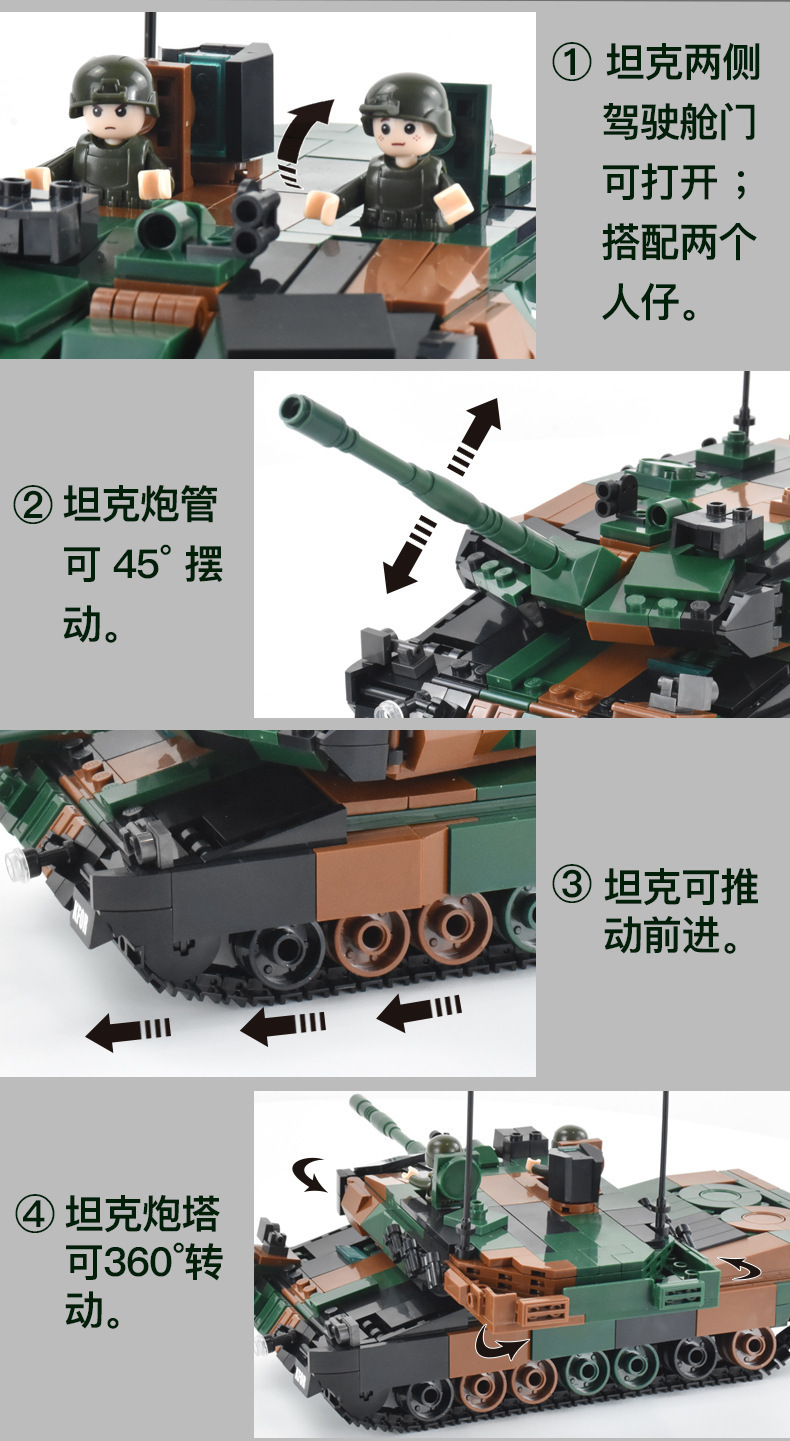 ① 坦克两侧驾驶舱门可打开；搭配两个人仔。

② 坦克炮管可 45° 摆动。

③ 坦克可推动前进。

④ 坦克炮塔可360°转动。