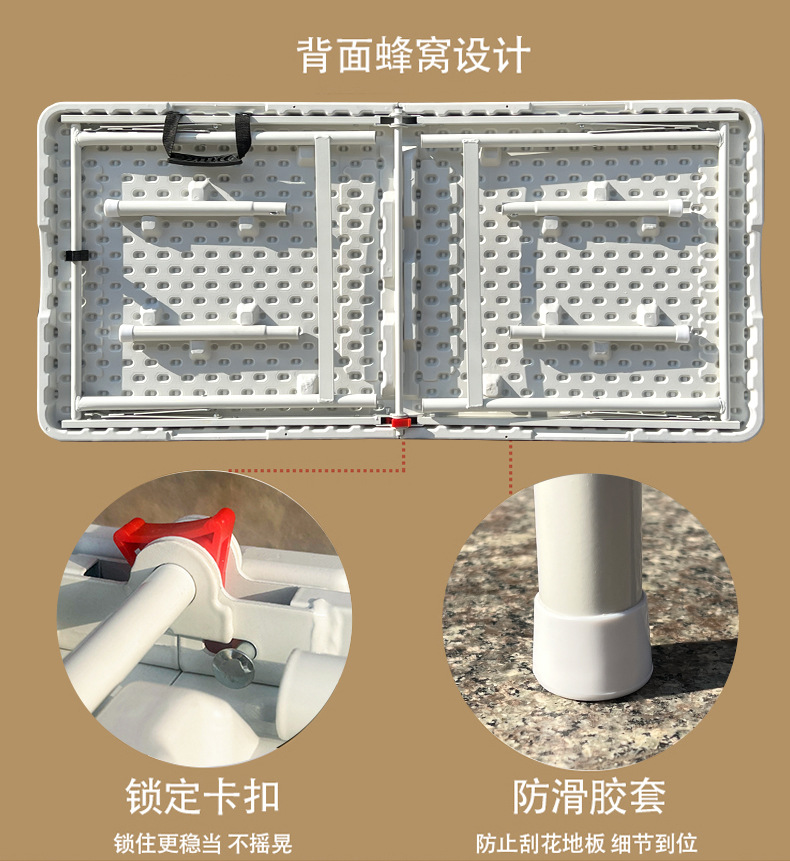 背面蜂窝设计

锁定卡扣

锁住更稳当 不摇晃

防滑胶套

防止刮花地板 细节到位