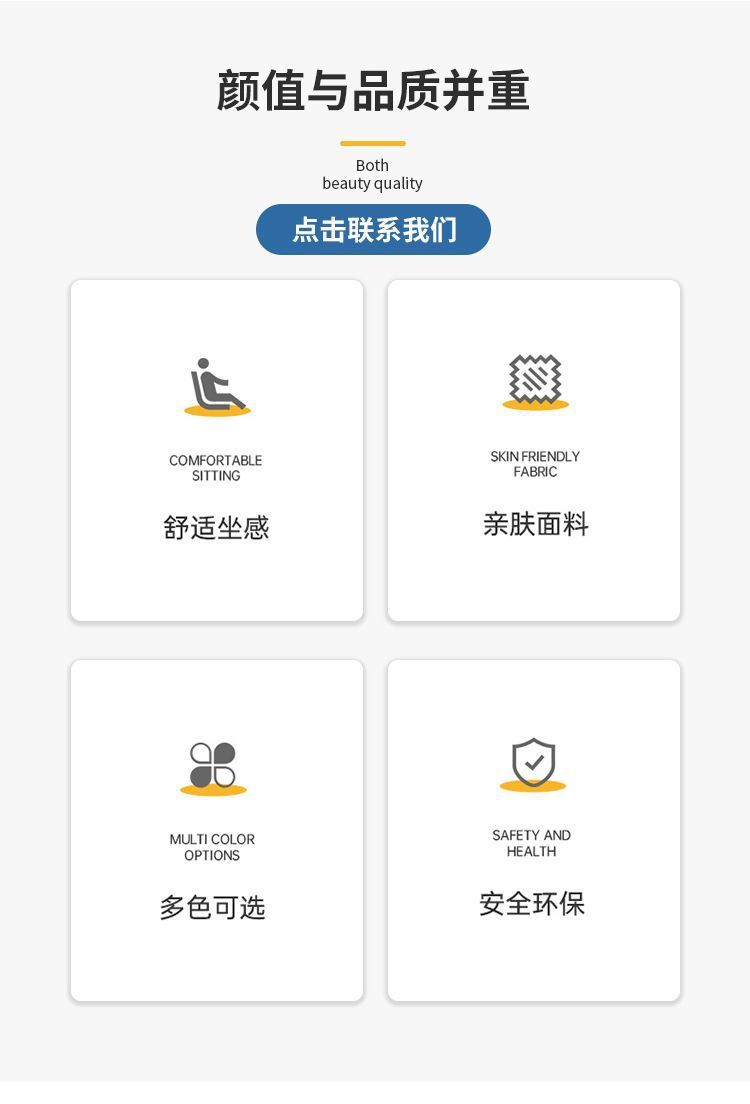 颜值与品质并重

Both
beauty quality

点击联系我们

COMFORTABLE
SITTING

舒适坐感

SKIN FRIENDLY
FABRIC

亲肤面料

MULTI COLOR
OPTIONS

多色可选

SAFETY AND
HEALTH

安全环保