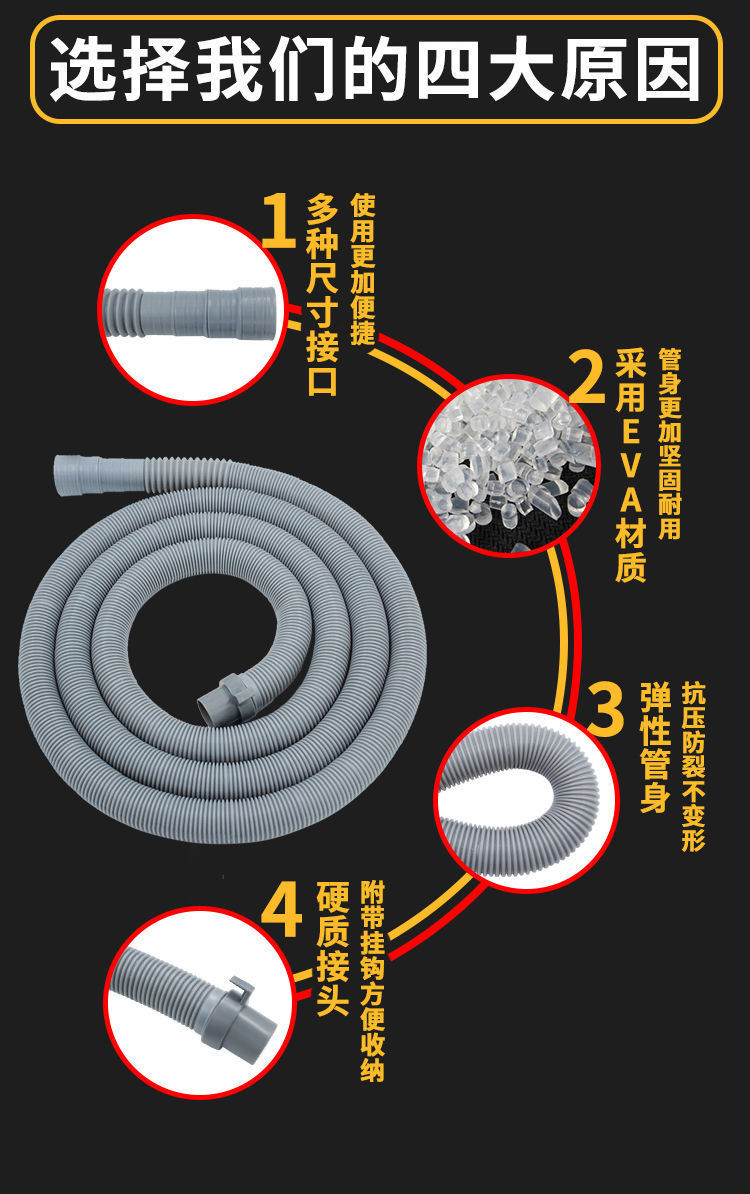 选择我们的四大原因

1
多种尺寸接口
使用更加便捷

2
采用EVA材质
管身更加坚固耐用

3
弹性管身
抗压防裂不变形

4
硬质接头
附带挂钩方便收纳