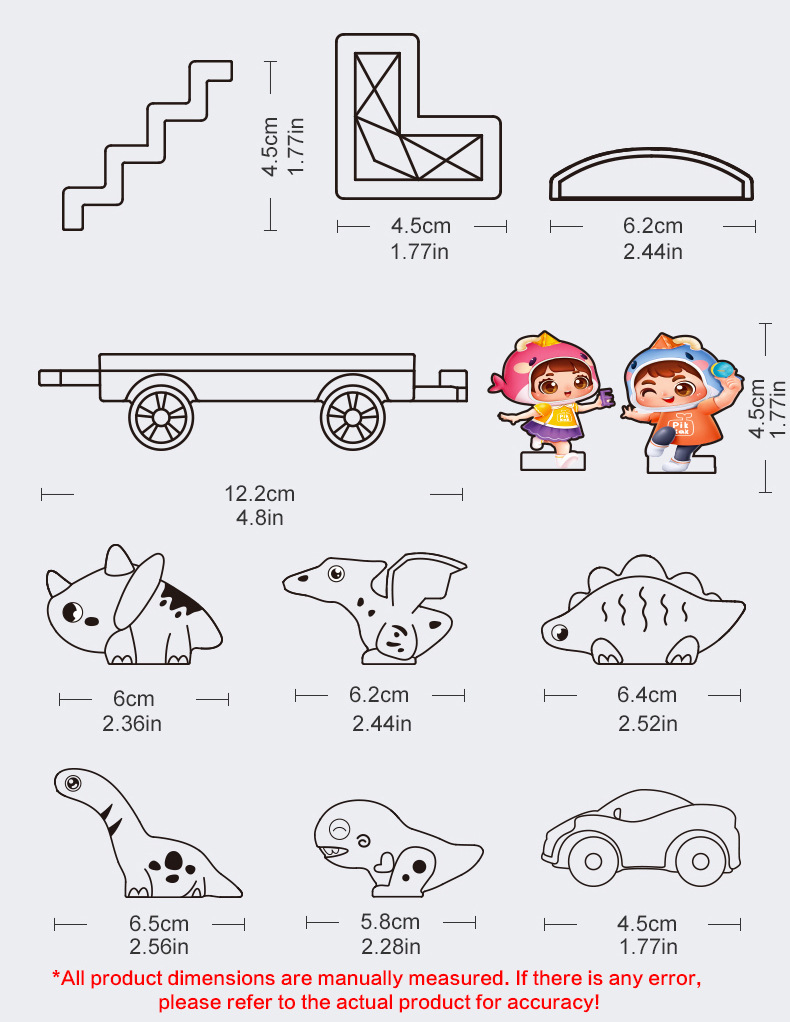 4.5cm
1.77in

4.5cm
1.77in

6.2cm
2.44in

Pik

4.5cm
1.77in

12.2cm
4.8in

6cm
2.36in

6.2cm
2.44in

6.4cm
2.52in

6.5cm
2.56in

5.8cm
2.28in

4.5cm
1.77in

*All product dimensions are manually measured. If there is any error, please refer to the actual product for accuracy!