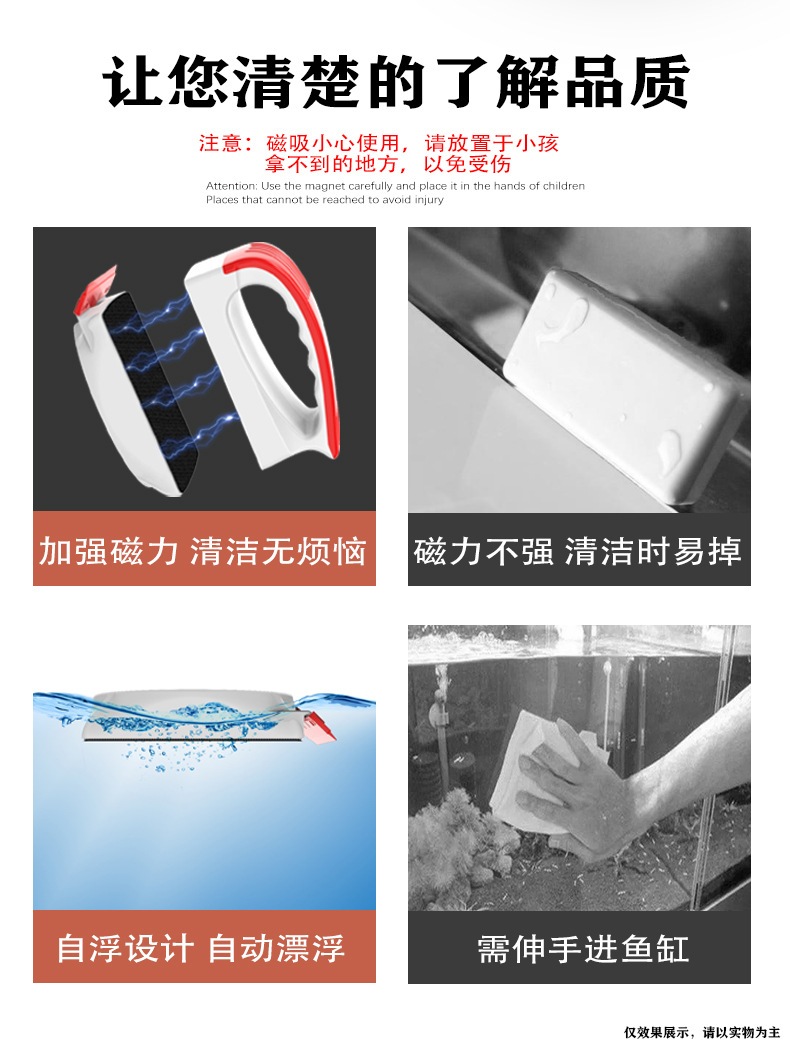 让您清楚的了解品质

注意：磁吸小心使用，请放置于小孩拿不到的地方，以免受伤

Attention: Use the magnet carefully and place it in the hands of children Places that cannot be reached to avoid injury

加强磁力 清洁无烦恼

磁力不强 清洁时易掉

自浮设计 自动漂浮

需伸手进鱼缸

仅效果展示，请以实物为主