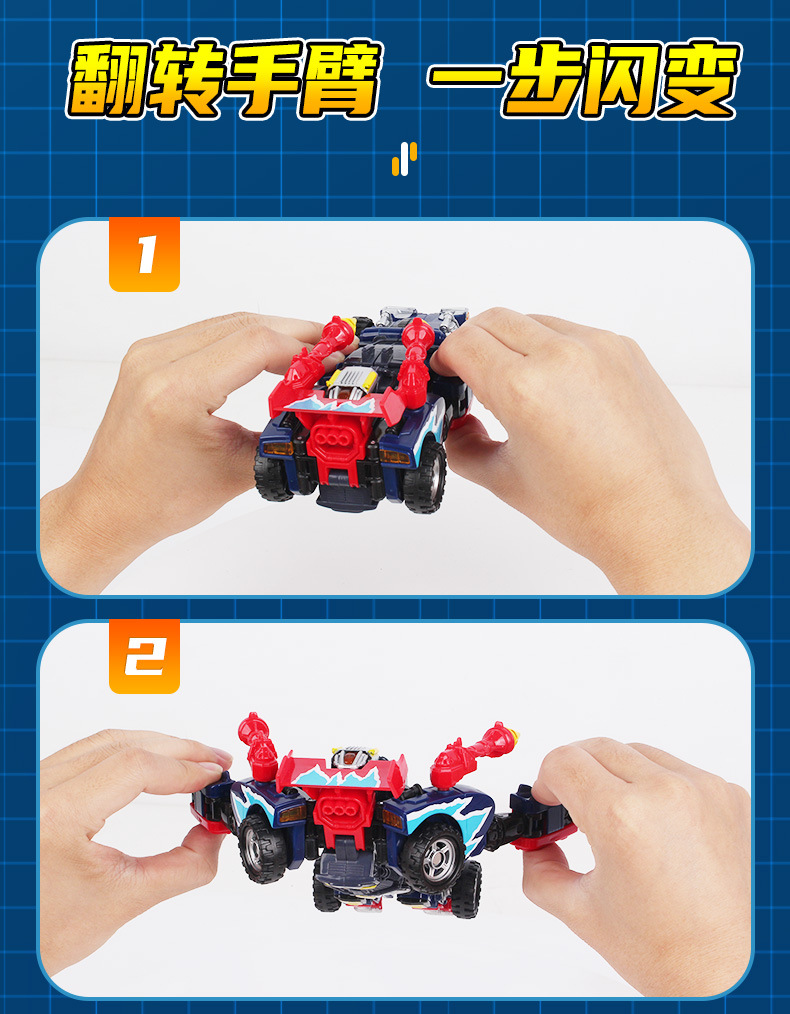 翻转手臂 一步闪变

1

2