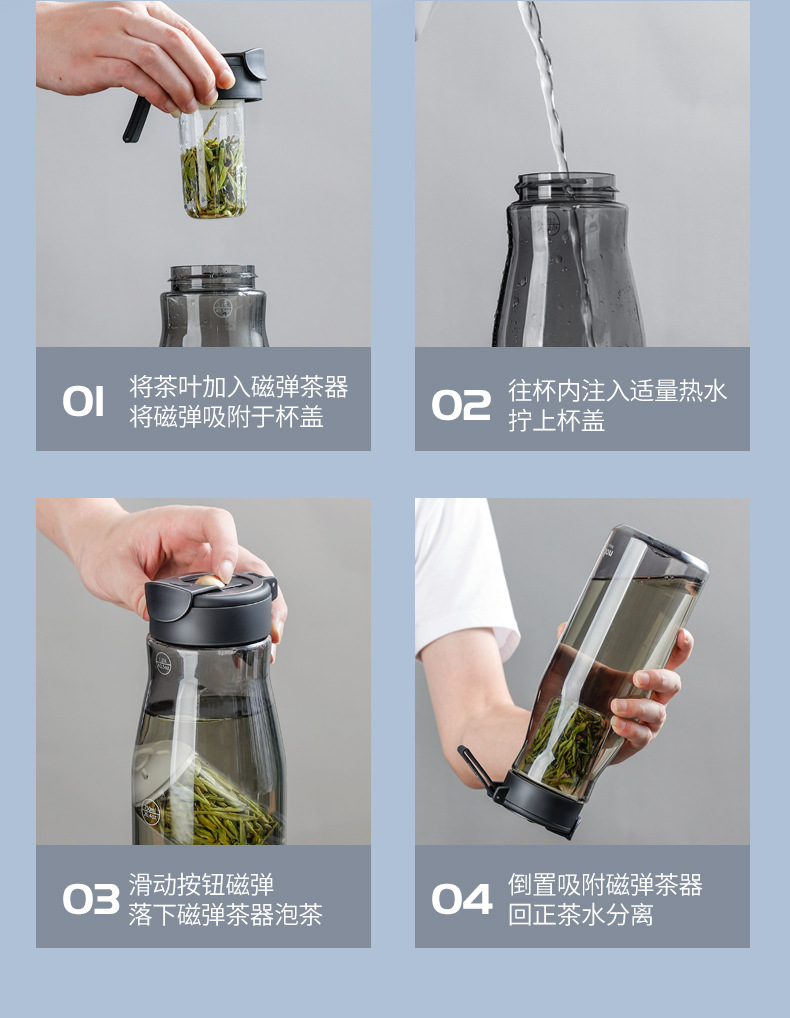 01 将茶叶加入磁弹茶器
将磁弹吸附于杯盖

02 往杯内注入适量热水
拧上杯盖

03 滑动按钮磁弹
落下磁弹茶器泡茶

04 倒置吸附磁弹茶器
回正茶水分离