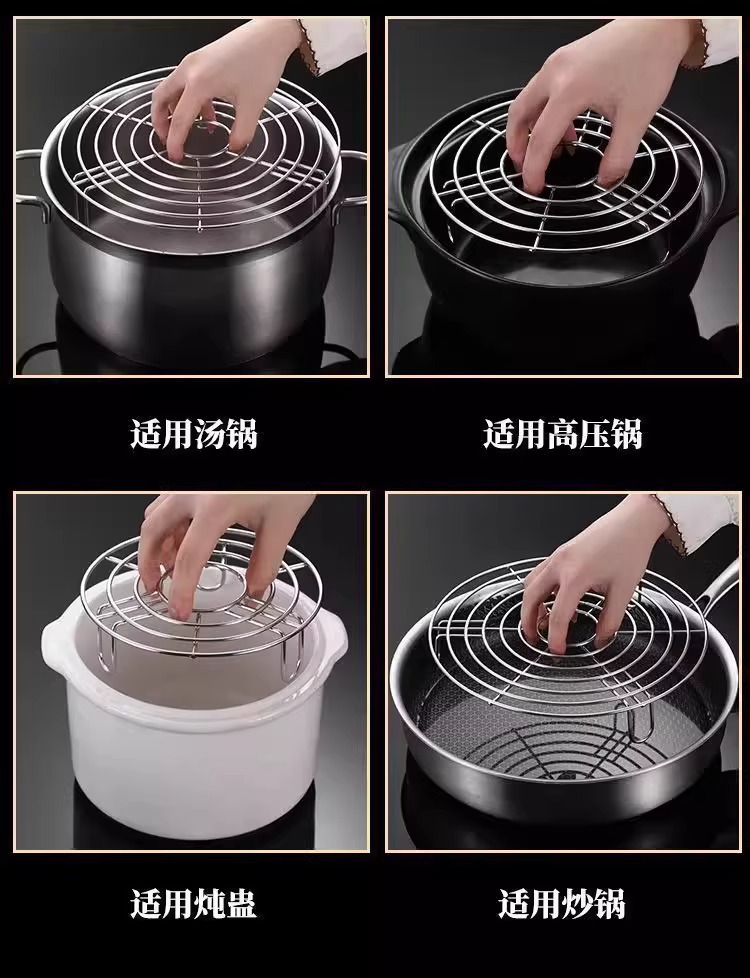 适用汤锅

适用高压锅

适用炖盅

适用炒锅