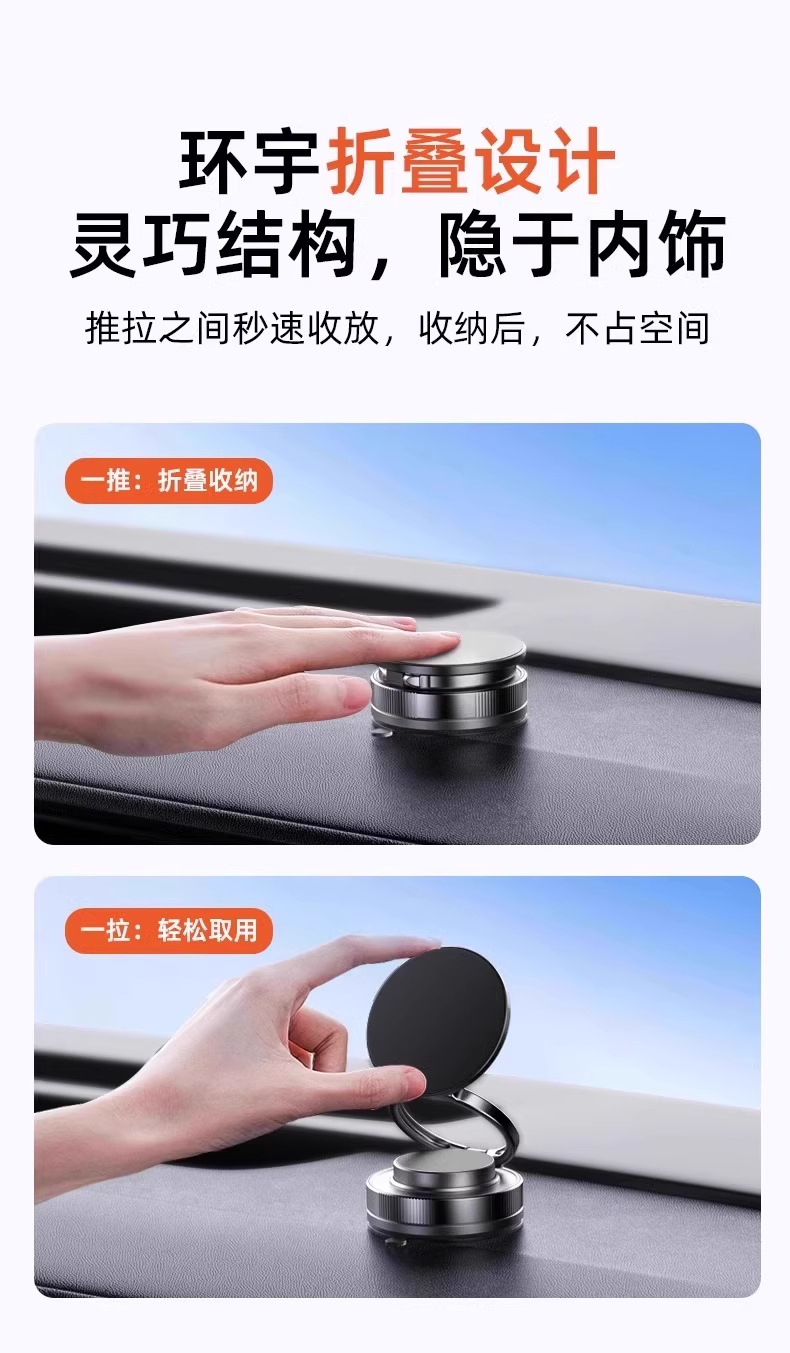 环宇折叠设计
灵巧结构，隐于内饰

推拉之间秒速收放，收纳后，不占空间

一推：折叠收纳

一拉：轻松取用