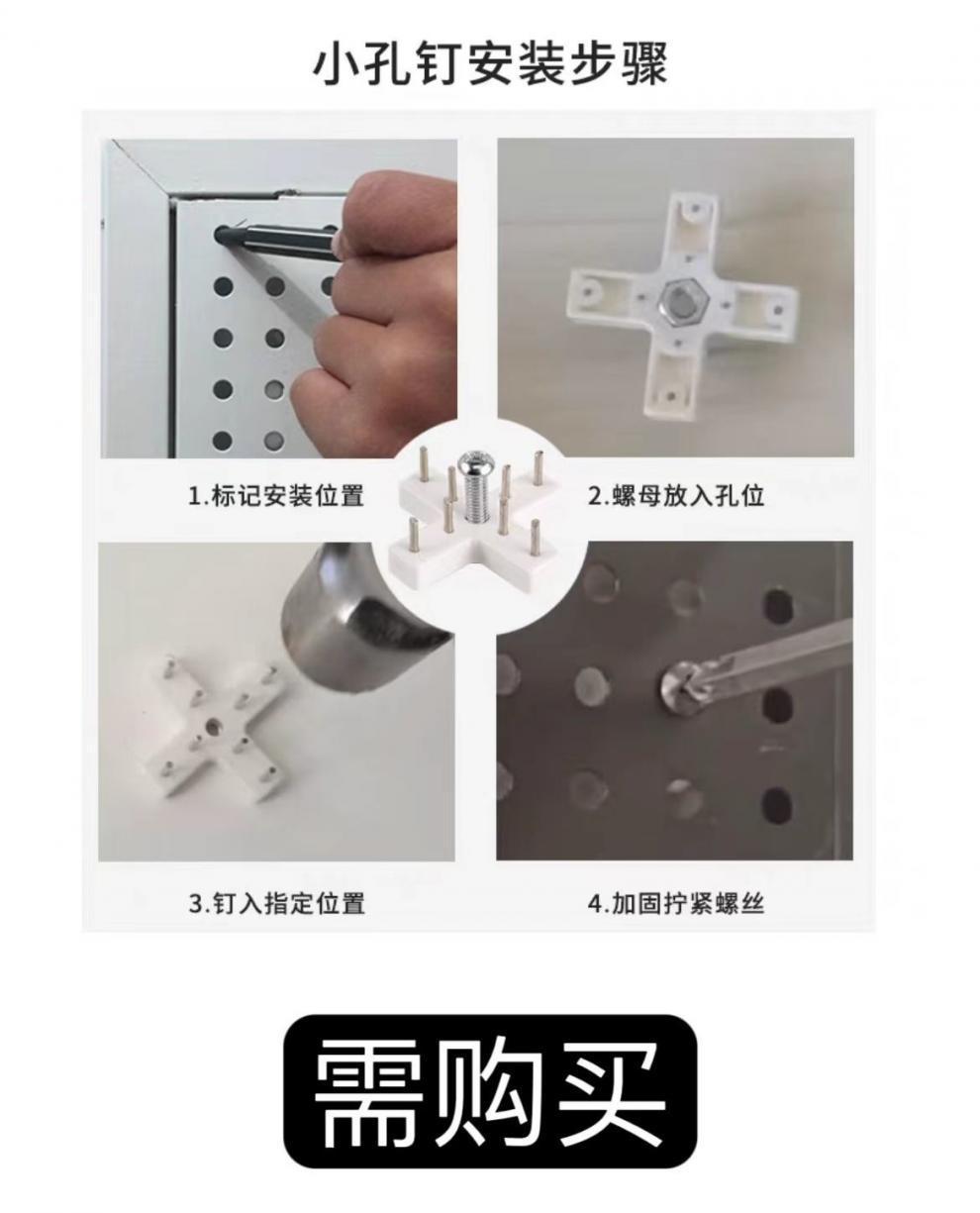 小孔钉安装步骤

1.标记安装位置

2.螺母放入孔位

3.钉入指定位置

4.加固拧紧螺丝

需购买