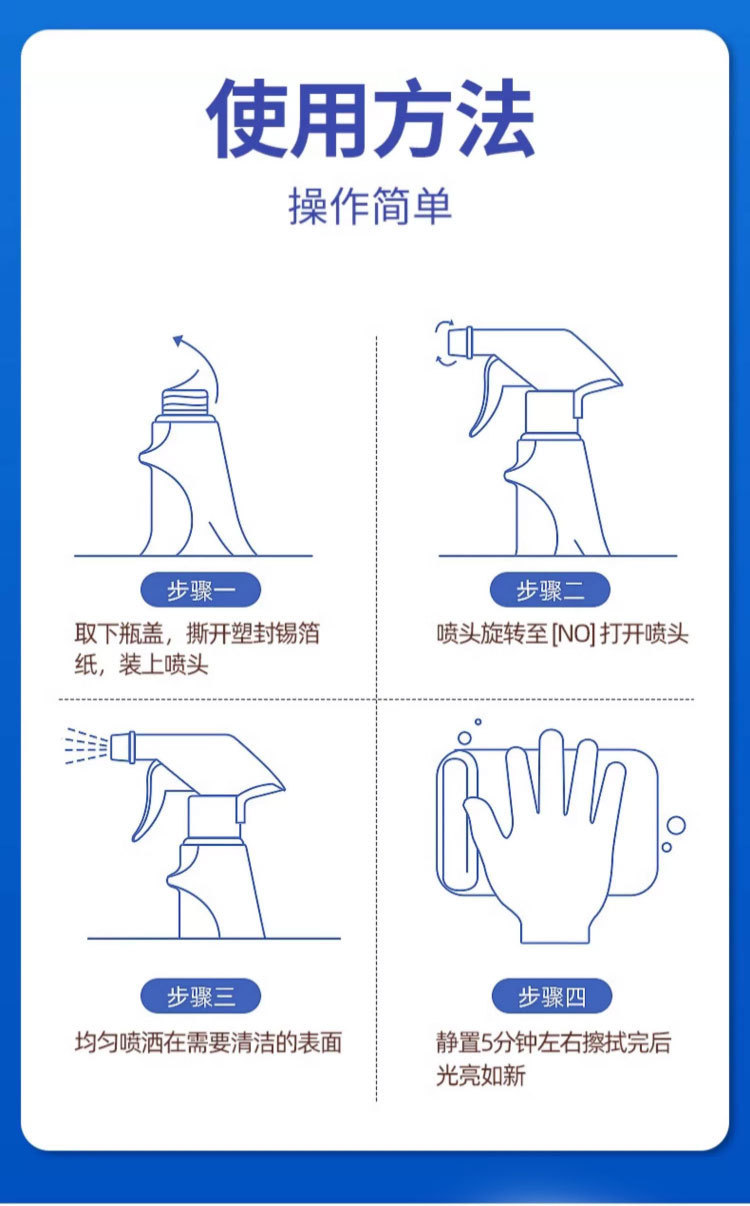 使用方法

操作简单

步骤一

取下瓶盖，撕开塑封锡箔纸，装上喷头

步骤二

喷头旋转至 [NO] 打开喷头

步骤三

均匀喷洒在需要清洁的表面

步骤四

静置5分钟左右擦拭完后光亮如新