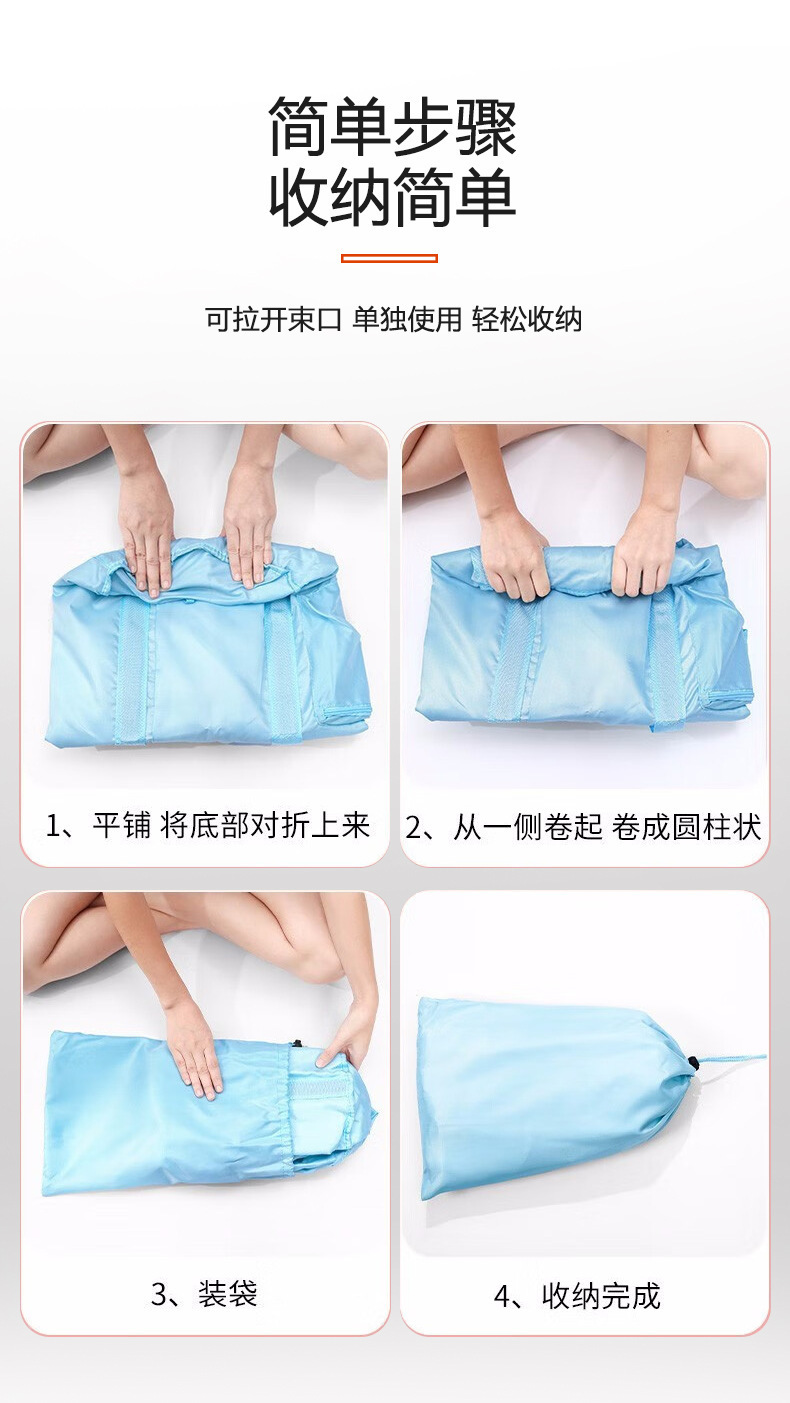 简单步骤
收纳简单

可拉开束口 单独使用 轻松收纳

1、平铺 将底部对折上来

2、从一侧卷起 卷成圆柱状

3、装袋

4、收纳完成