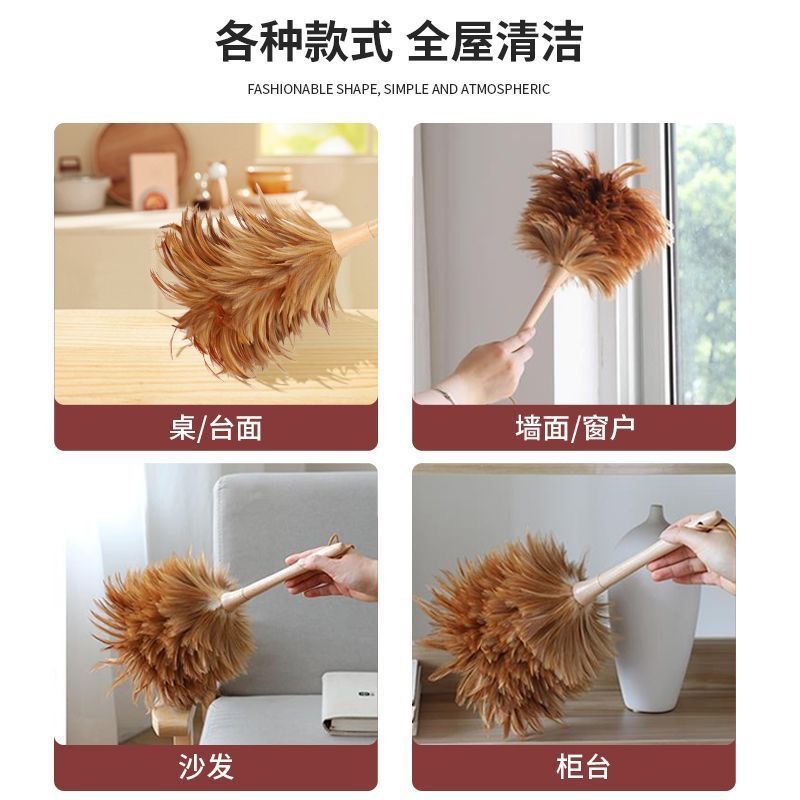 各种款式 全屋清洁

FASHIONABLE SHAPE, SIMPLE AND ATMOSPHERIC

桌/台面

墙面/窗户

沙发

柜台