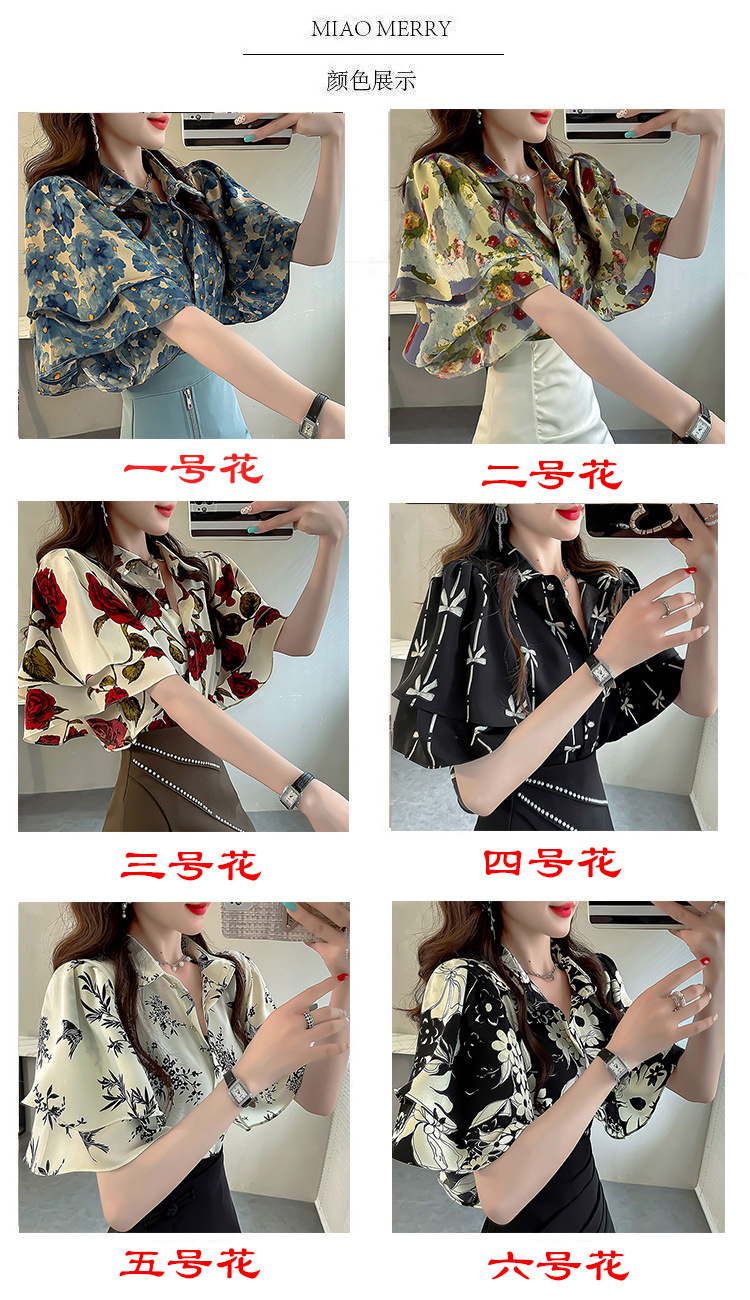 MIAO MERRY

颜色展示

一号花

二号花

三号花

四号花

五号花

六号花