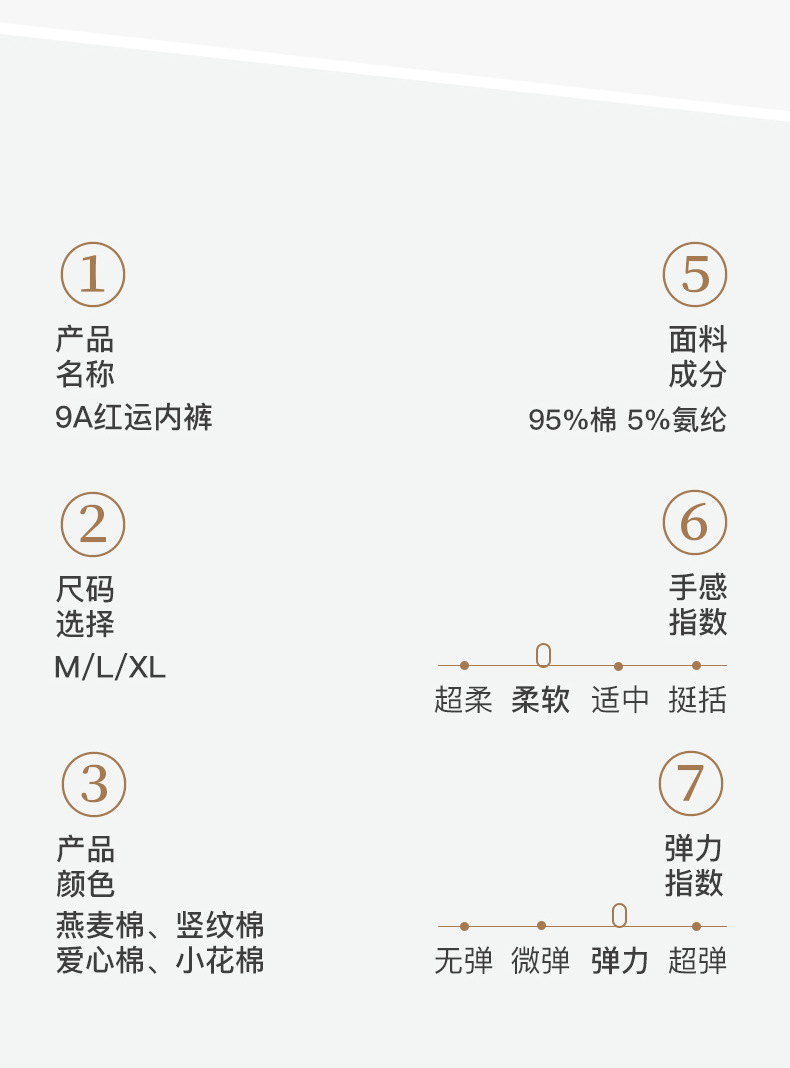 1

产品
名称

9A红运内裤

2

尺码
选择

M/L/XL

3

产品
颜色

燕麦棉、竖纹棉
爱心棉、小花棉

5

面料
成分

95%棉 5%氨纶

6

手感
指数

超柔 柔软 适中 挺括

7

弹力
指数

无弹 微弹 弹力 超弹