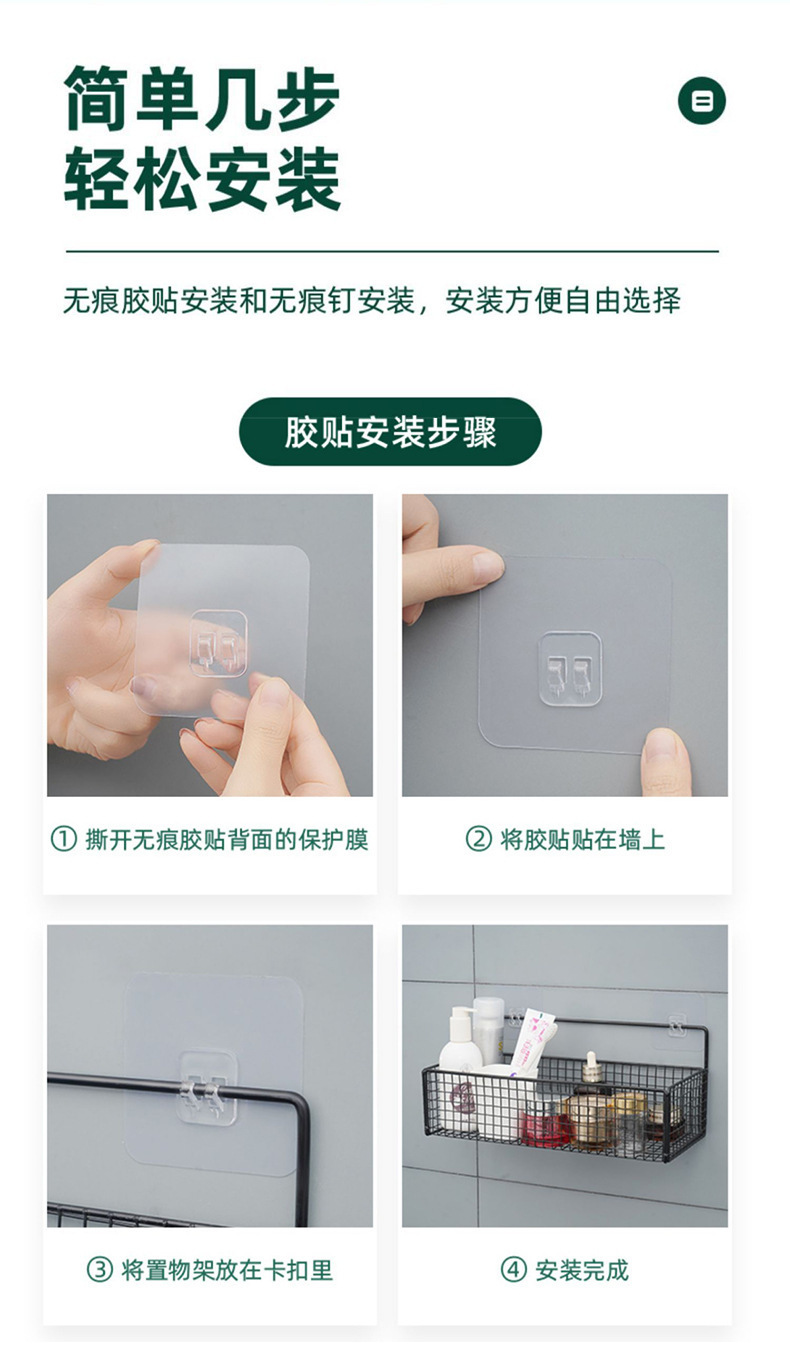 简单几步
轻松安装

无痕胶贴安装和无痕钉安装，安装方便自由选择

胶贴安装步骤

① 撕开无痕胶贴背面的保护膜

② 将胶贴贴在墙上

③ 将置物架放在卡扣里

④ 安装完成