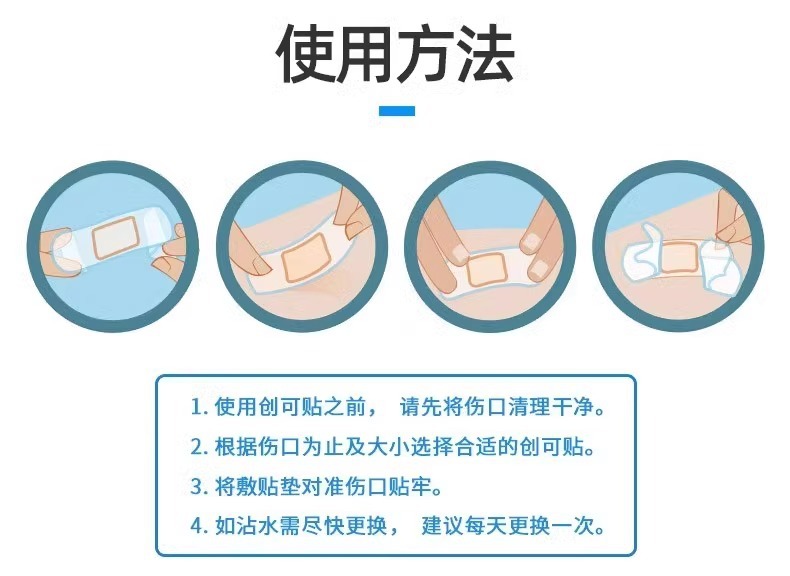 使用方法

1. 使用创可贴之前， 请先将伤口清理干净。
2. 根据伤口为止及大小选择合适的创可贴。
3. 将敷贴垫对准伤口贴牢。
4. 如沾水需尽快更换， 建议每天更换一次。