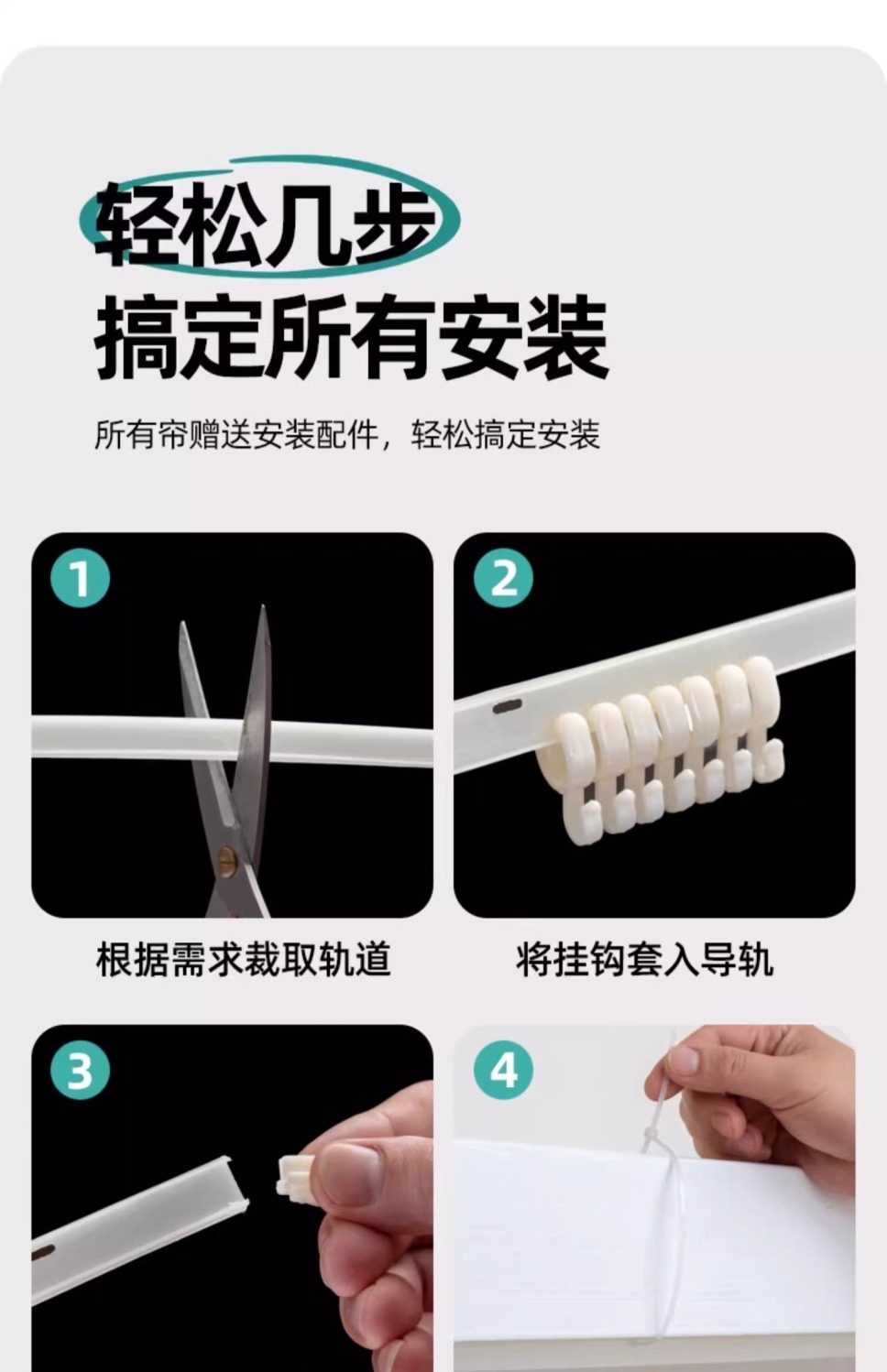 轻松几步
搞定所有安装

所有帘赠送安装配件，轻松搞定安装

1

2

根据需求裁取轨道

将挂钩套入导轨

3

4