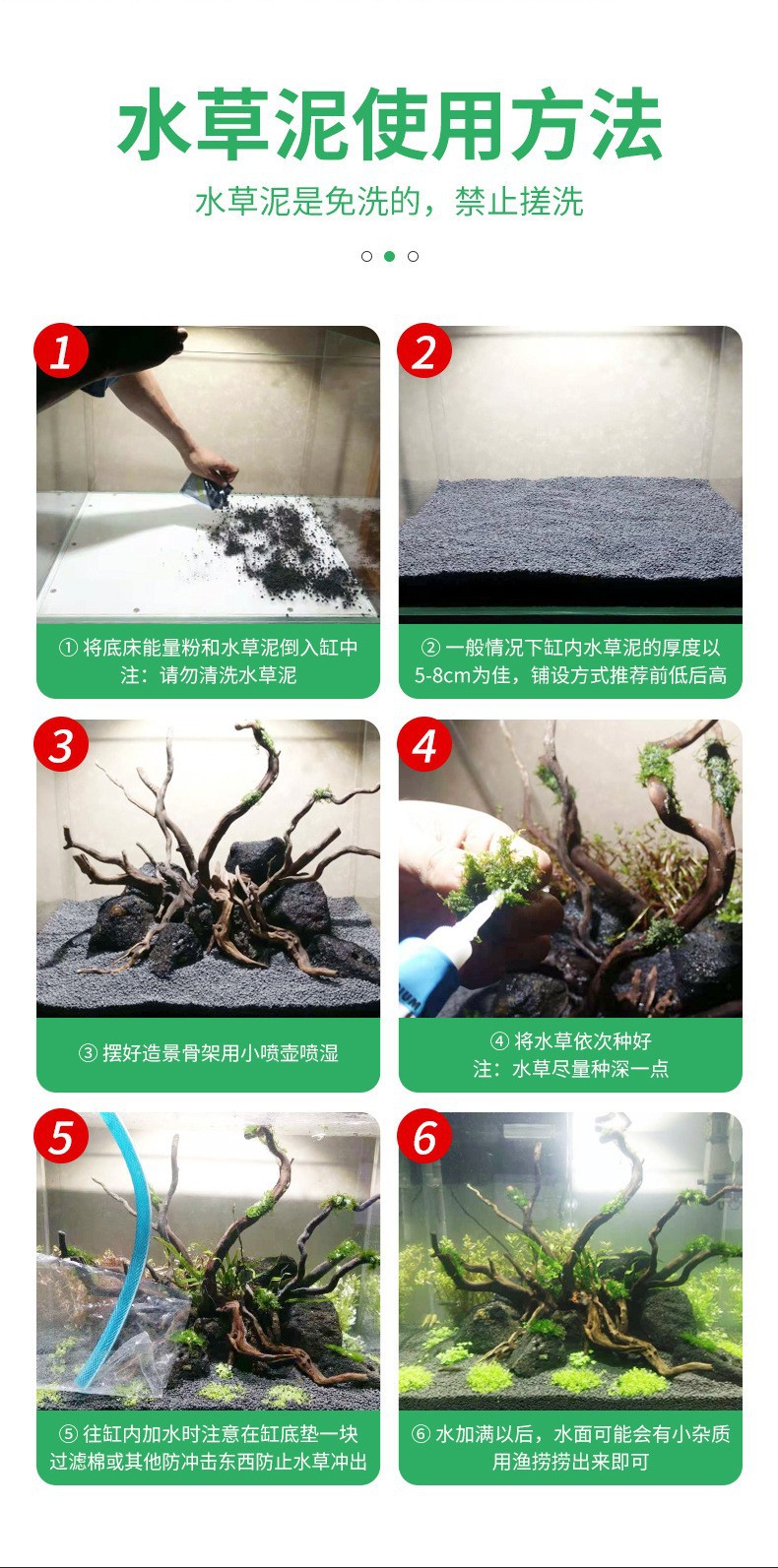 水草泥使用方法

水草泥是免洗的，禁止搓洗

1

① 将底床能量粉和水草泥倒入缸中
注：请勿清洗水草泥

2

② 一般情况下缸内水草泥的厚度以5-8cm为佳，铺设方式推荐前低后高

3

③ 摆好造景骨架用小喷壶喷湿

4

④ 将水草依次种好
注：水草尽量种深一点

5

⑤ 往缸内加水时注意在缸底垫一块过滤棉或其他防冲击东西防止水草冲出

6

⑥ 水加满以后，水面可能会有小杂质用渔捞捞出来即可