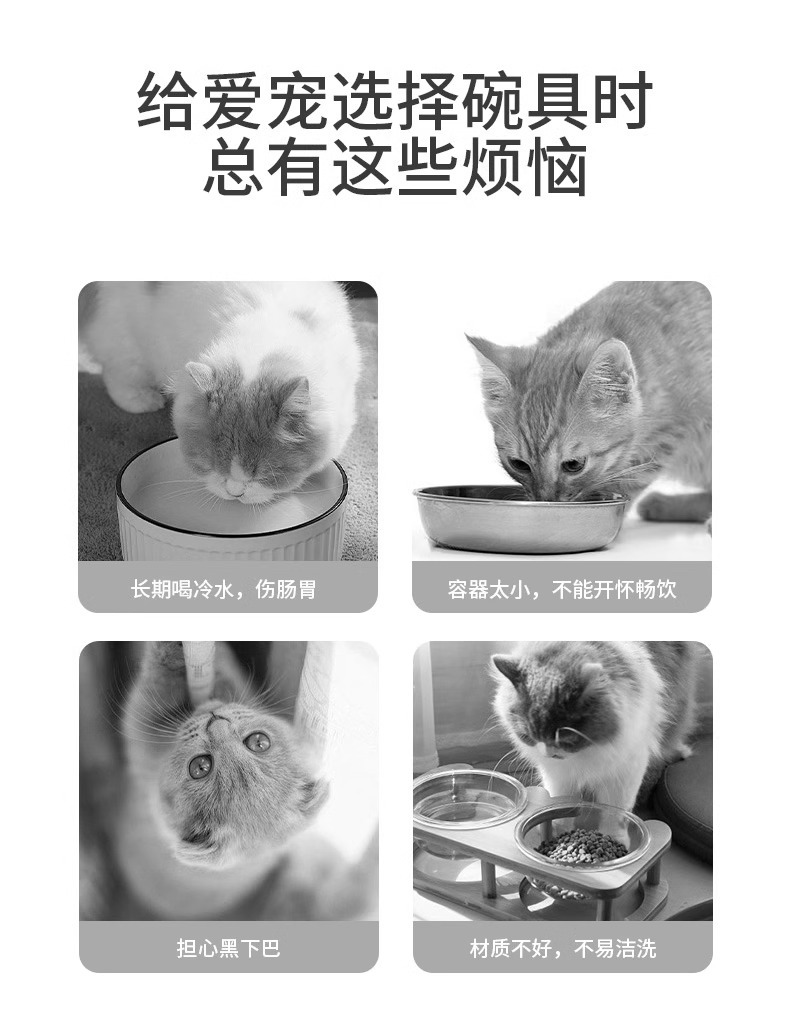 给爱宠选择碗具时
总有这些烦恼

长期喝冷水，伤肠胃

容器太小，不能开怀畅饮

担心黑下巴

材质不好，不易洁洗