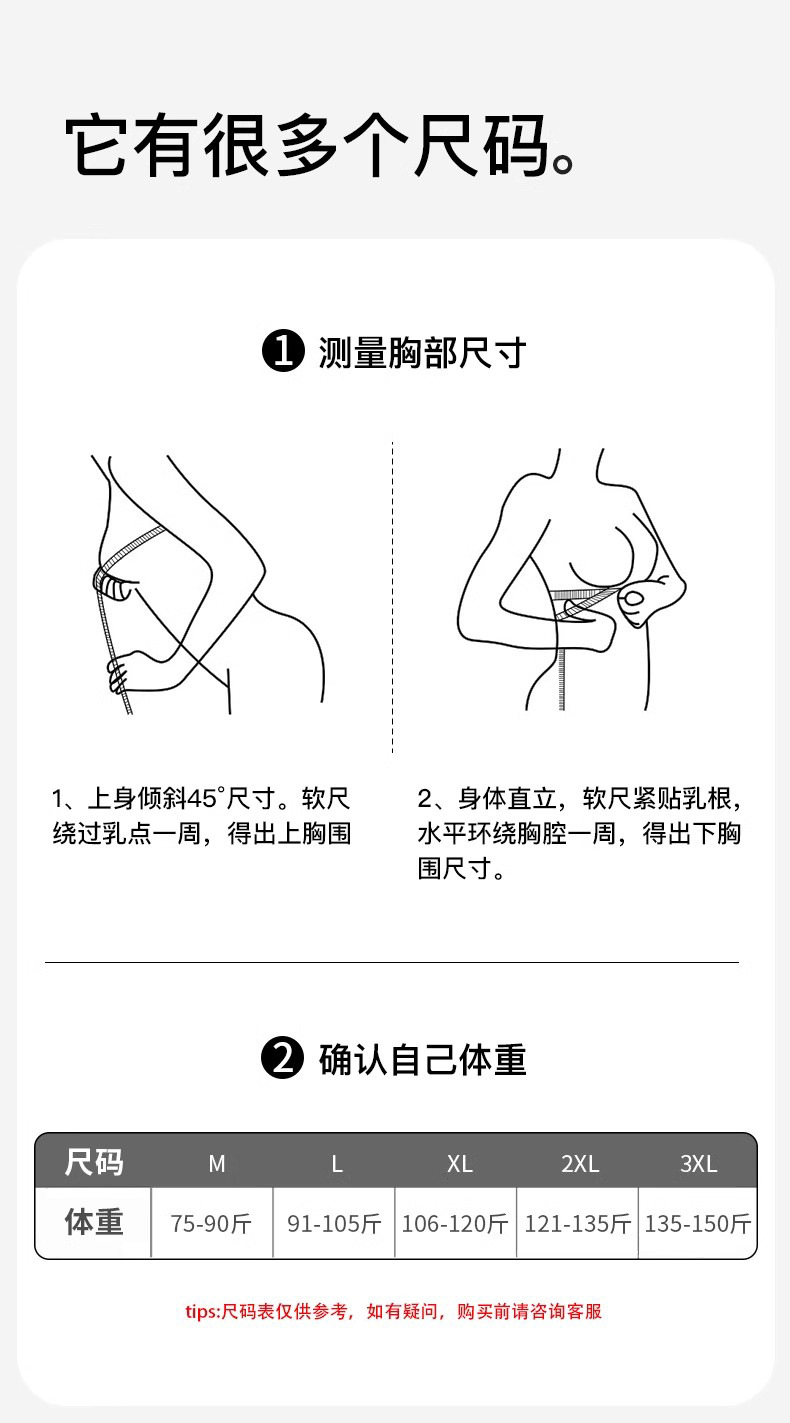 它有很多个尺码。

❶ 测量胸部尺寸

1、上身倾斜45°尺寸。软尺绕过乳点一周，得出上胸围

2、身体直立，软尺紧贴乳根，水平环绕胸腔一周，得出下胸围尺寸。

❷ 确认自己体重

| 尺码 | M | L | XL | 2XL | 3XL |
|---|---|---|---|---|---|
| 体重 | 75-90斤 | 91-105斤 | 106-120斤 | 121-135斤 | 135-150斤 |

tips:尺码表仅供参考，如有疑问，购买前请咨询客服