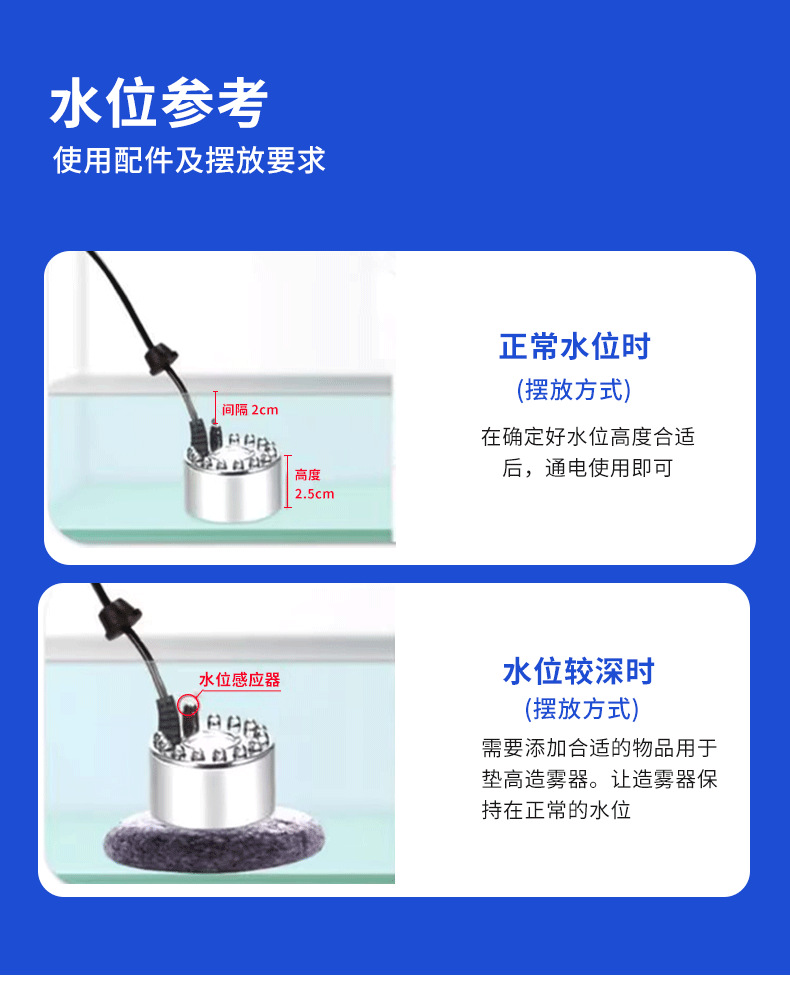 水位参考

使用配件及摆放要求

间隔 2cm

高度 2.5cm

正常水位时
(摆放方式)

在确定好水位高度合适后，通电使用即可

水位感应器

水位较深时
(摆放方式)

需要添加合适的物品用于垫高造雾器。让造雾器保持在正常的水位