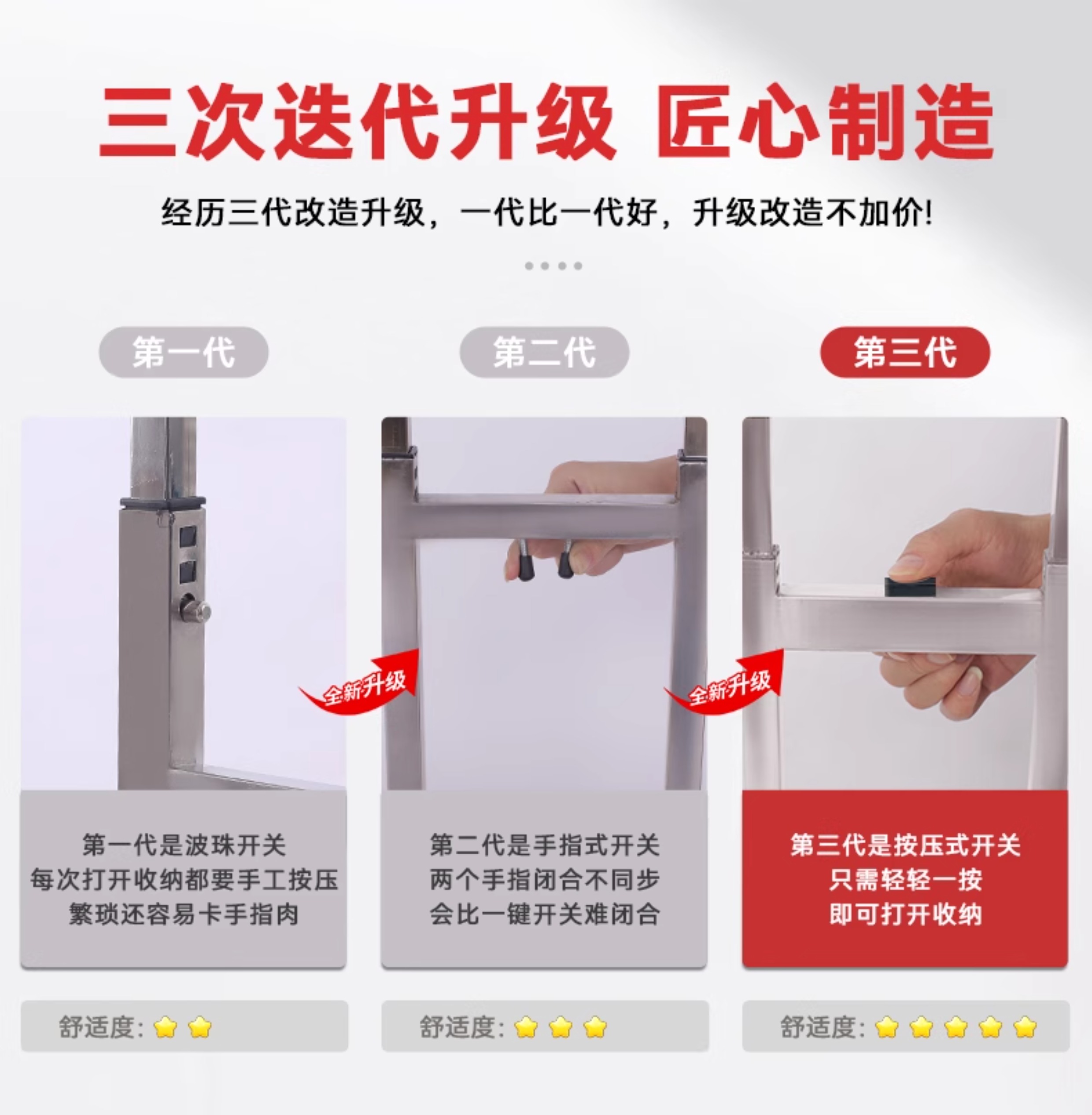 三次迭代升级 匠心制造

经历三代改造升级，一代比一代好，升级改造不加价!

第一代

第二代

第三代

全新升级

全新升级

第一代是波珠开关
每次打开收纳都要手工按压
繁琐还容易卡手指肉

第二代是手指式开关
两个手指闭合不同步
会比一键开关难闭合

第三代是按压式开关
只需轻轻一按
即可打开收纳

舒适度:

舒适度:

舒适度: