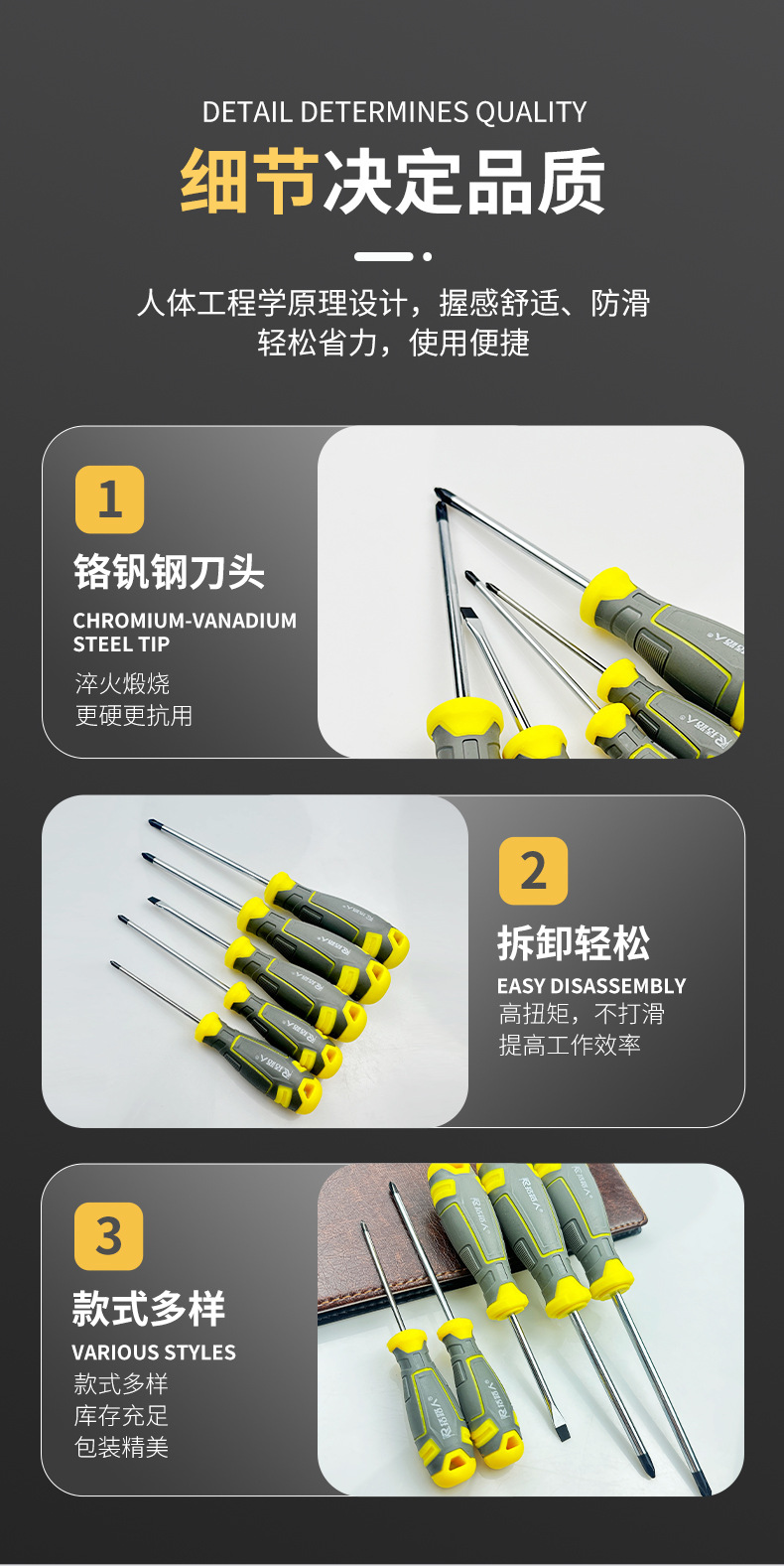 DETAIL DETERMINES QUALITY

细节决定品质

人体工程学原理设计，握感舒适、防滑
轻松省力，使用便捷

1

铬钒钢刀头

CHROMIUM-VANADIUM STEEL TIP

淬火煅烧
更硬更抗用

2

拆卸轻松

EASY DISASSEMBLY

高扭矩，不打滑
提高工作效率

3

款式多样

VARIOUS STYLES

款式多样
库存充足
包装精美