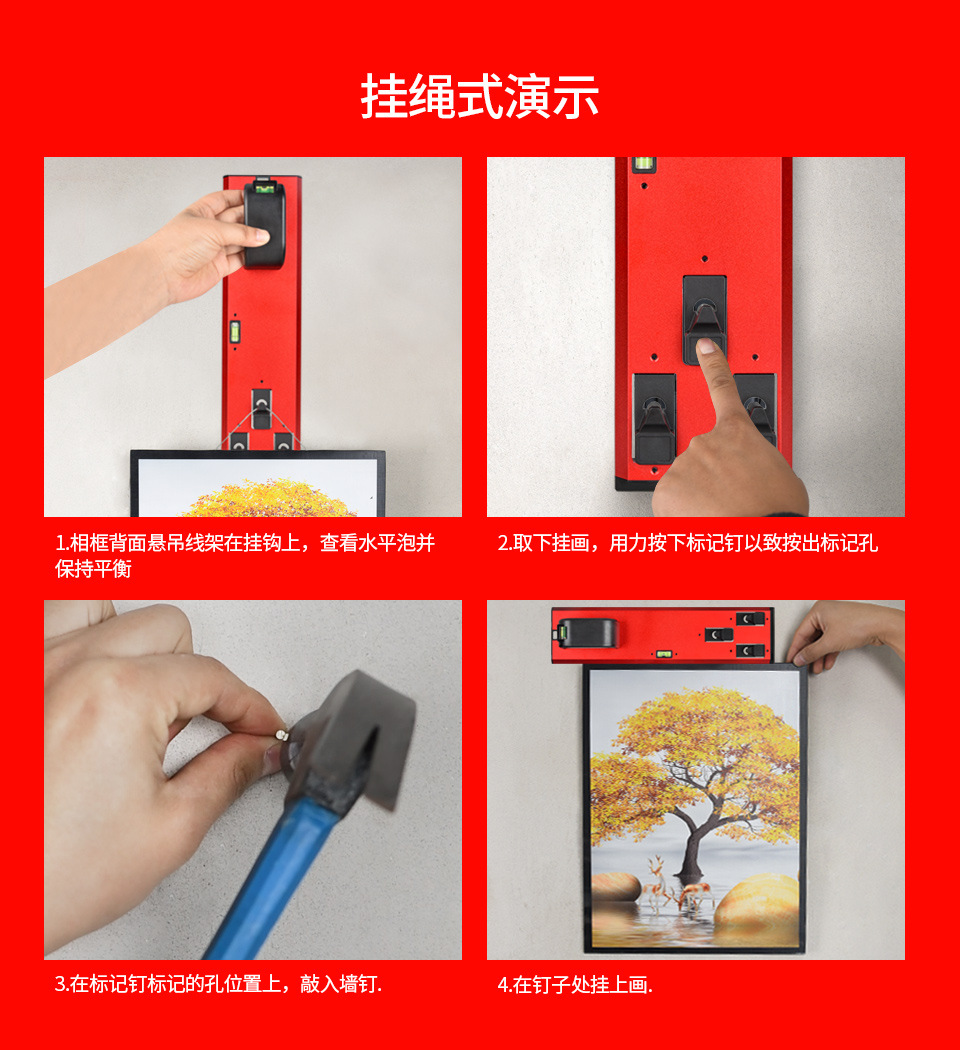 挂绳式演示

1.相框背面悬吊线架在挂钩上，查看水平泡并保持平衡

2.取下挂画，用力按下标记钉以致按出标记孔

3.在标记钉标记的孔位置上，敲入墙钉.

4.在钉子处挂上画.